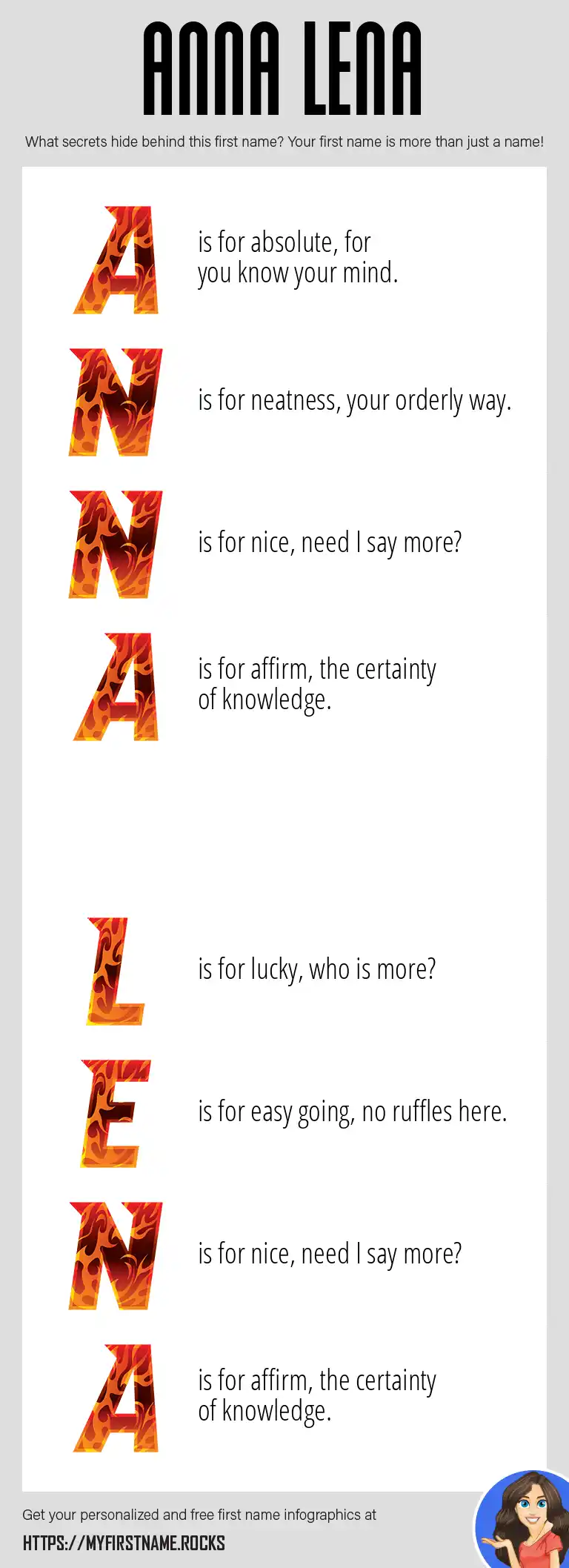 ANNA LENA

What secrets hide behind this first name? Your first name is more than just a name!

A is for absolute, for you know your mind.

N is for neatness, your orderly way.

N is for nice, need I say more?

A is for affirm, the certainty of knowledge.

L is for lucky, who is more?

E is for easy going, no ruffles here.

N is for nice, need I say more?

A is for affirm, the certainty of knowledge.

Get your personalized and free first name infographics at

HTTPS://MYFIRSTNAME.ROCKS