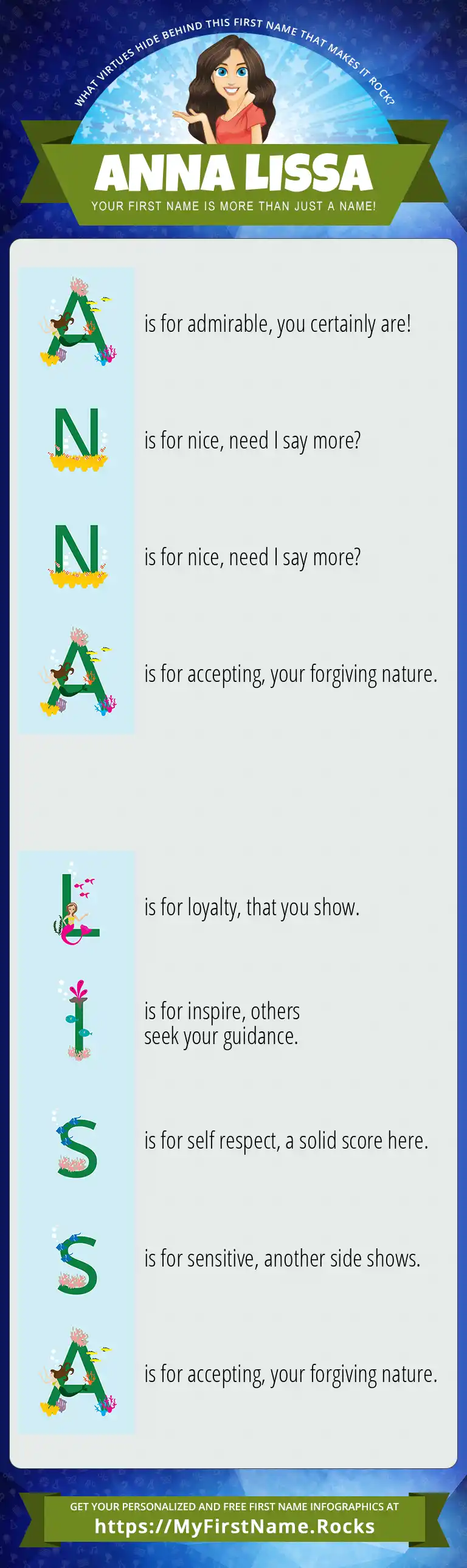 WHAT VIRTUES HIDE BEHIND THIS FIRST NAME THAT MAKES IT ROCK?

ANNA LISSA

YOUR FIRST NAME IS MORE THAN JUST A NAME!

A is for admirable, you certainly are!

N is for nice, need I say more?

N is for nice, need I say more?

A is for accepting, your forgiving nature.

L is for loyalty, that you show.

I is for inspire, others seek your guidance.

S is for self respect, a solid score here.

S is for sensitive, another side shows.

A is for accepting, your forgiving nature.

GET YOUR PERSONALIZED AND FREE FIRST NAME INFOGRAPHICS AT

https://MyFirstName.Rocks