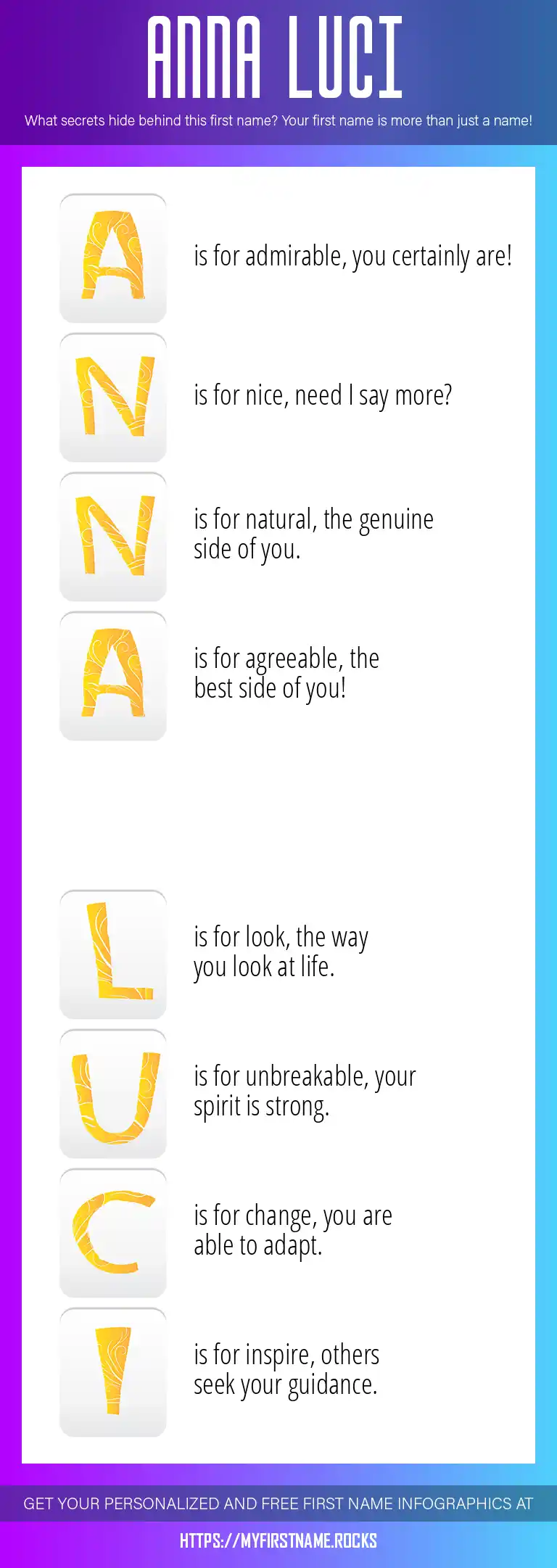 ANNA LUCI

What secrets hide behind this first name? Your first name is more than just a name!

A is for admirable, you certainly are!

N is for nice, need I say more?

N is for natural, the genuine side of you.

A is for agreeable, the best side of you!

L is for look, the way you look at life.

U is for unbreakable, your spirit is strong.

C is for change, you are able to adapt.

I is for inspire, others seek your guidance.

GET YOUR PERSONALIZED AND FREE FIRST NAME INFOGRAPHICS AT

HTTPS://MYFIRSTNAME.ROCKS