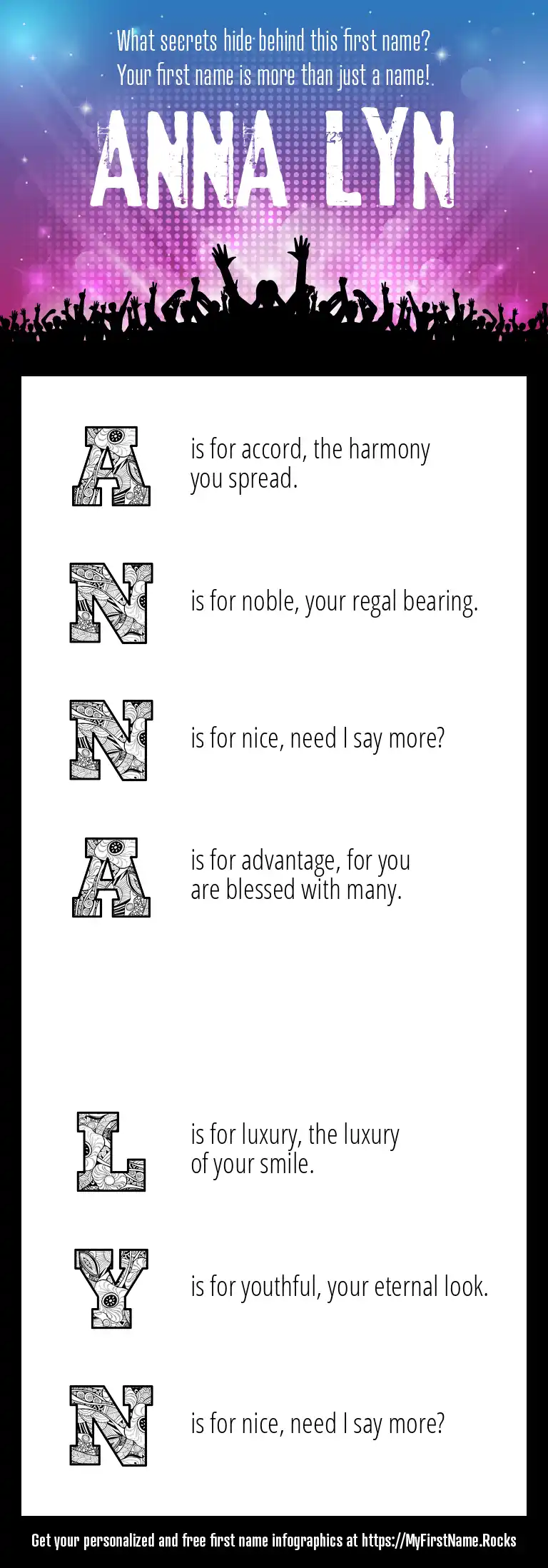 What secrets hide behind this first name?
Your first name is more than just a name!

ANNA LYN

A is for accord, the harmony you spread.

N is for noble, your regal bearing.

N is for nice, need I say more?

A is for advantage, for you are blessed with many.

L is for luxury, the luxury of your smile.

Y is for youthful, your eternal look.

N is for nice, need I say more?

Get your personalized and free first name infographics at https://MyFirstName.Rocks