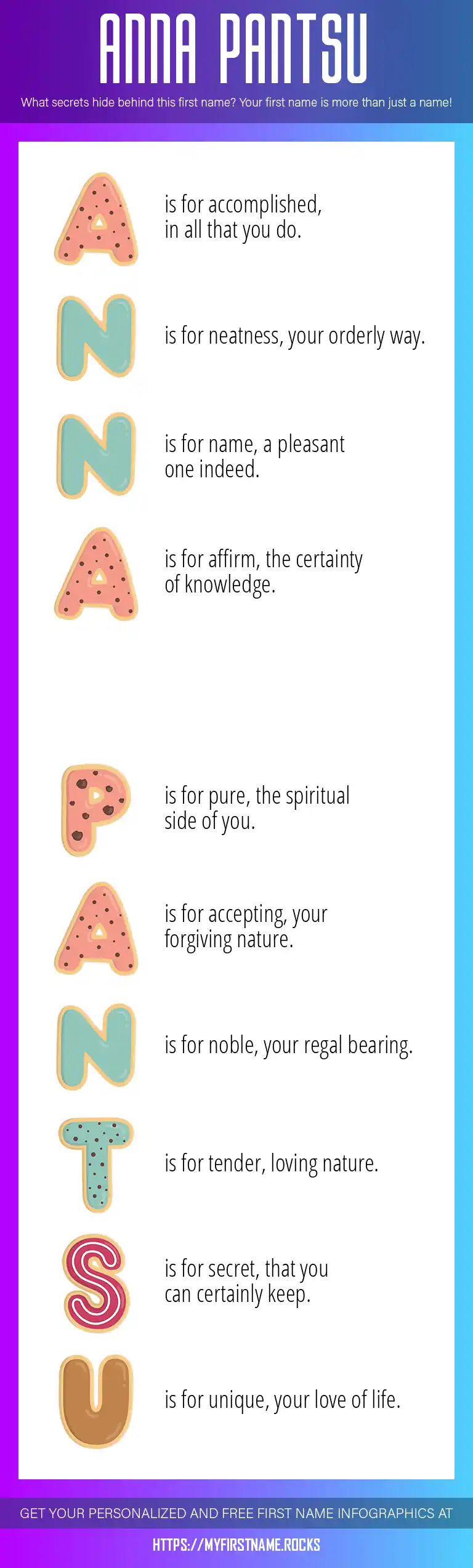 ANNA PANTSU

What secrets hide behind this first name? Your first name is more than just a name!

A is for accomplished, in all that you do.

N is for neatness, your orderly way.

N is for name, a pleasant one indeed.

A is for affirm, the certainty of knowledge.

P is for pure, the spiritual side of you.

A is for accepting, your forgiving nature.

N is for noble, your regal bearing.

T is for tender, loving nature.

S is for secret, that you can certainly keep.

U is for unique, your love of life.

GET YOUR PERSONALIZED AND FREE FIRST NAME INFOGRAPHICS AT

HTTPS://MYFIRSTNAME.ROCKS