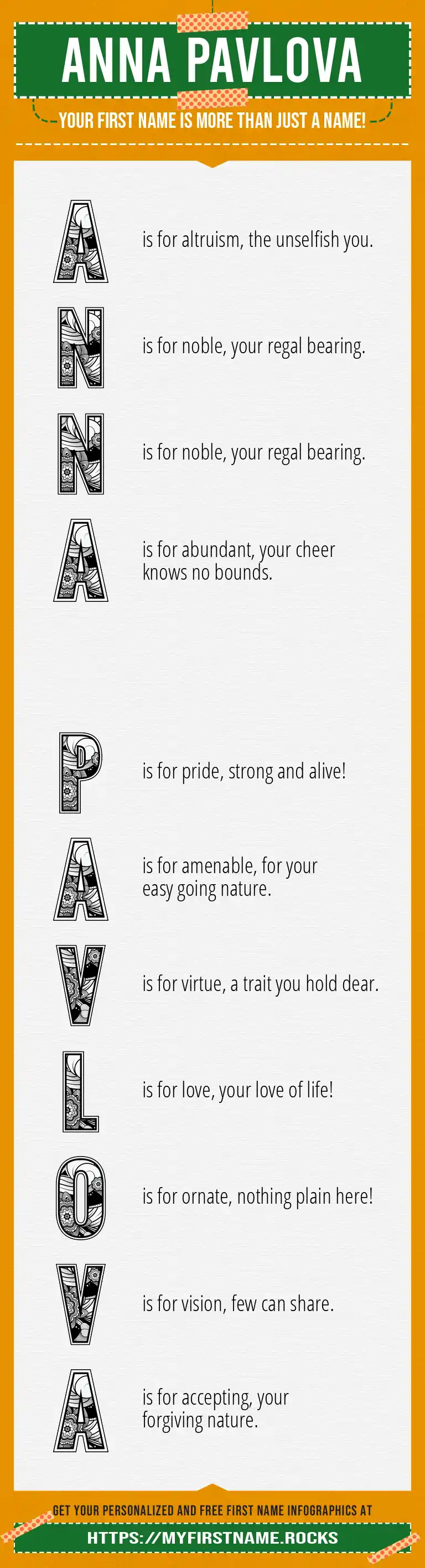 ANNA PAVLOVA

YOUR FIRST NAME IS MORE THAN JUST A NAME!

A is for altruism, the unselfish you.

N is for noble, your regal bearing.

N is for noble, your regal bearing.

A is for abundant, your cheer knows no bounds.

P is for pride, strong and alive!

A is for amenable, for your easy going nature.

V is for virtue, a trait you hold dear.

L is for love, your love of life!

O is for ornate, nothing plain here!

V is for vision, few can share.

A is for accepting, your forgiving nature.

GET YOUR PERSONALIZED AND FREE FIRST NAME INFOGRAPHICS AT

HTTPS://MYFIRSTNAME.ROCKS