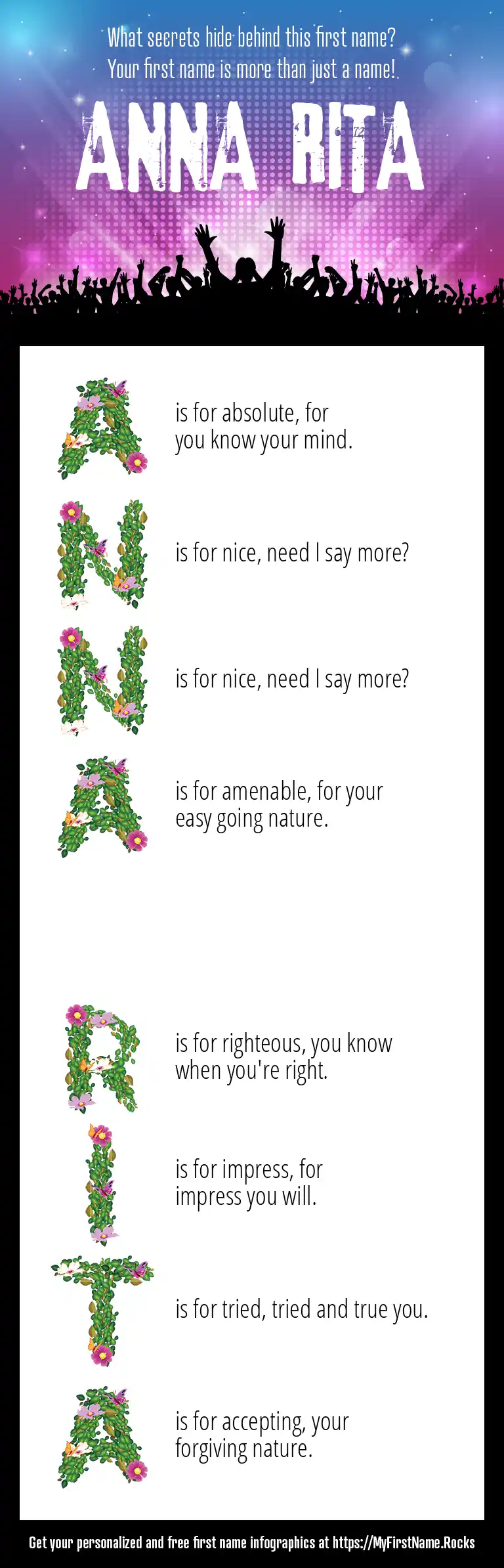 What secrets hide behind this first name?
Your first name is more than just a name!

ANNA RITA

A is for absolute, for you know your mind.

N is for nice, need I say more?

N is for nice, need I say more?

A is for amenable, for your easy going nature.

R is for righteous, you know when you're right.

I is for impress, for impress you will.

T is for tried, tried and true you.

A is for accepting, your forgiving nature.

Get your personalized and free first name infographics at https://MyFirstName.Rocks