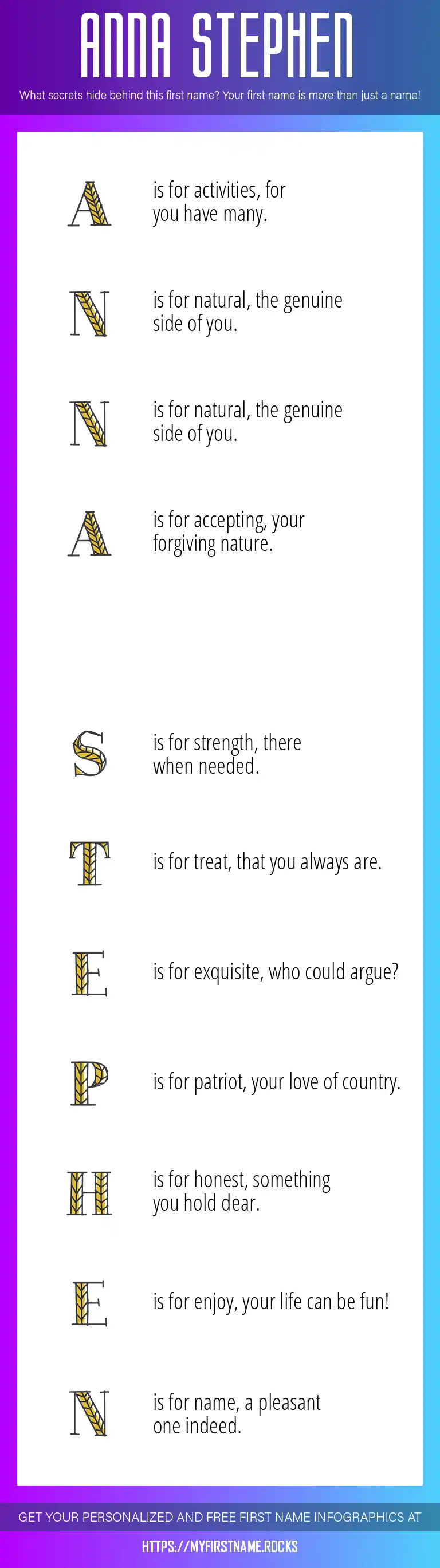 ANNA STEPHEN

What secrets hide behind this first name? Your first name is more than just a name!

A is for activities, for you have many.

N is for natural, the genuine side of you.

N is for natural, the genuine side of you.

A is for accepting, your forgiving nature.

S is for strength, there when needed.

T is for treat, that you always are.

E is for exquisite, who could argue?

P is for patriot, your love of country.

H is for honest, something you hold dear.

E is for enjoy, your life can be fun!

N is for name, a pleasant one indeed.

GET YOUR PERSONALIZED AND FREE FIRST NAME INFOGRAPHICS AT

HTTPS://MYFIRSTNAME.ROCKS