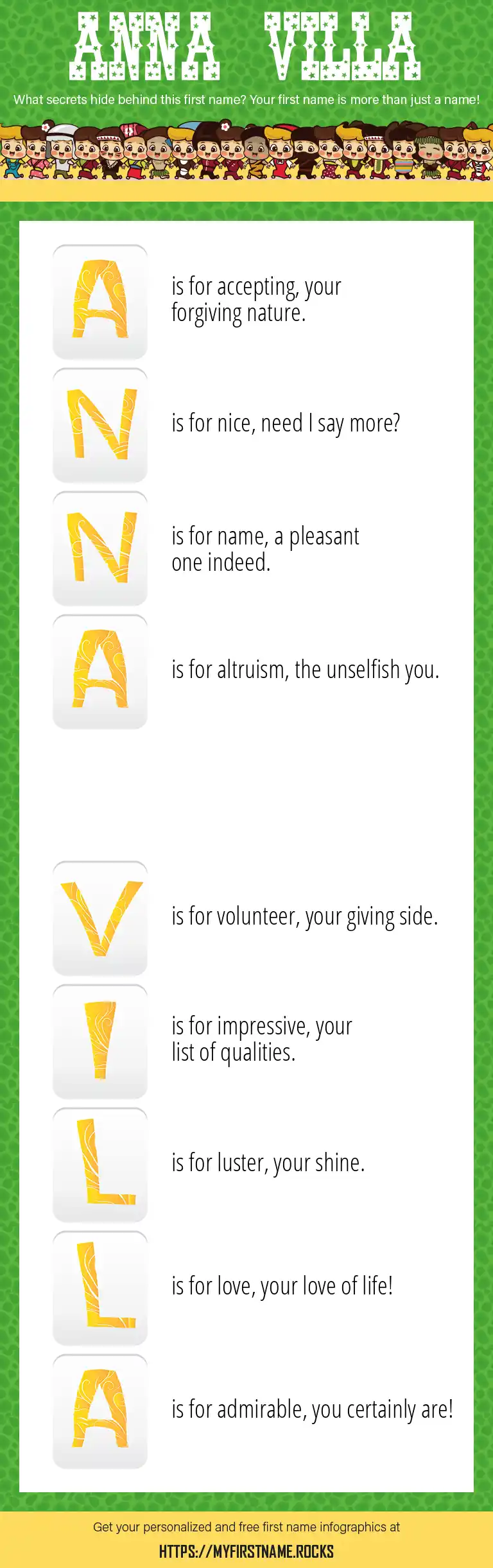 ANNA VILLA

What secrets hide behind this first name? Your first name is more than just a name!

A is for accepting, your forgiving nature.

N is for nice, need I say more?

N is for name, a pleasant one indeed.

A is for altruism, the unselfish you.

V is for volunteer, your giving side.

I is for impressive, your list of qualities.

L is for luster, your shine.

L is for love, your love of life!

A is for admirable, you certainly are!

Get your personalized and free first name infographics at

HTTPS://MYFIRSTNAME.ROCKS