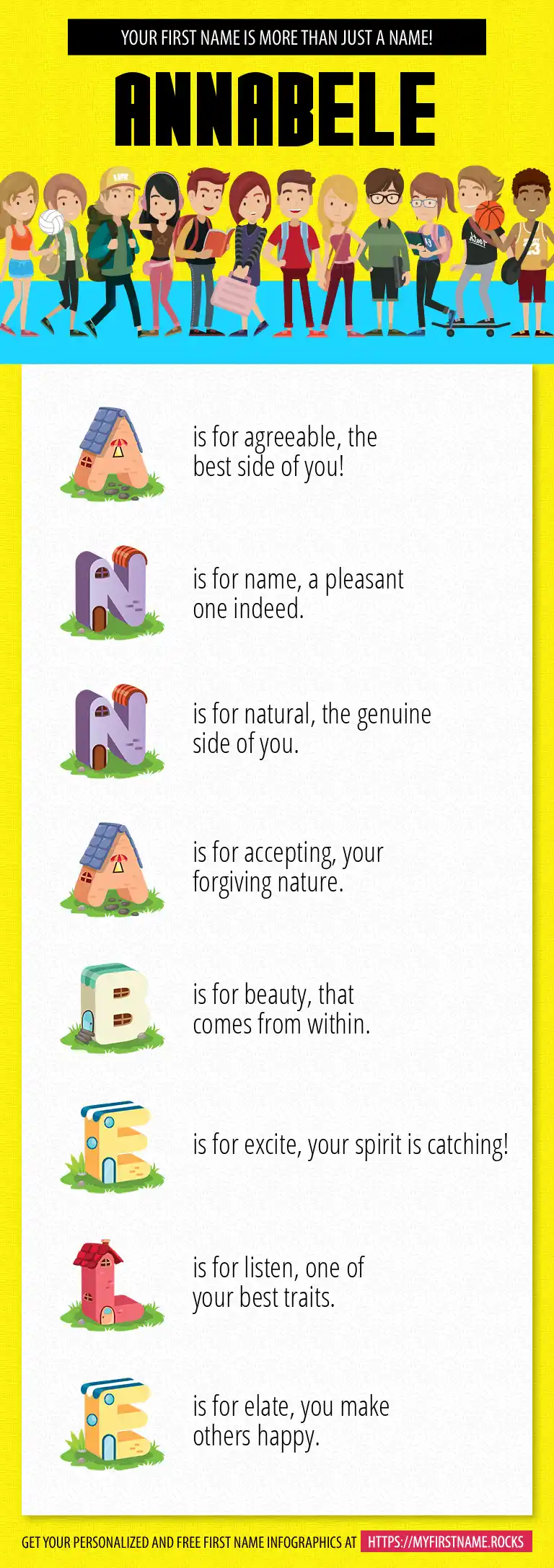 YOUR FIRST NAME IS MORE THAN JUST A NAME!

ANNABELE

A is for agreeable, the best side of you!

N is for name, a pleasant one indeed.

N is for natural, the genuine side of you.

A is for accepting, your forgiving nature.

B is for beauty, that comes from within.

E is for excite, your spirit is catching!

L is for listen, one of your best traits.

E is for elate, you make others happy.

GET YOUR PERSONALIZED AND FREE FIRST NAME INFOGRAPHICS AT HTTPS://MYFIRSTNAME.ROCKS