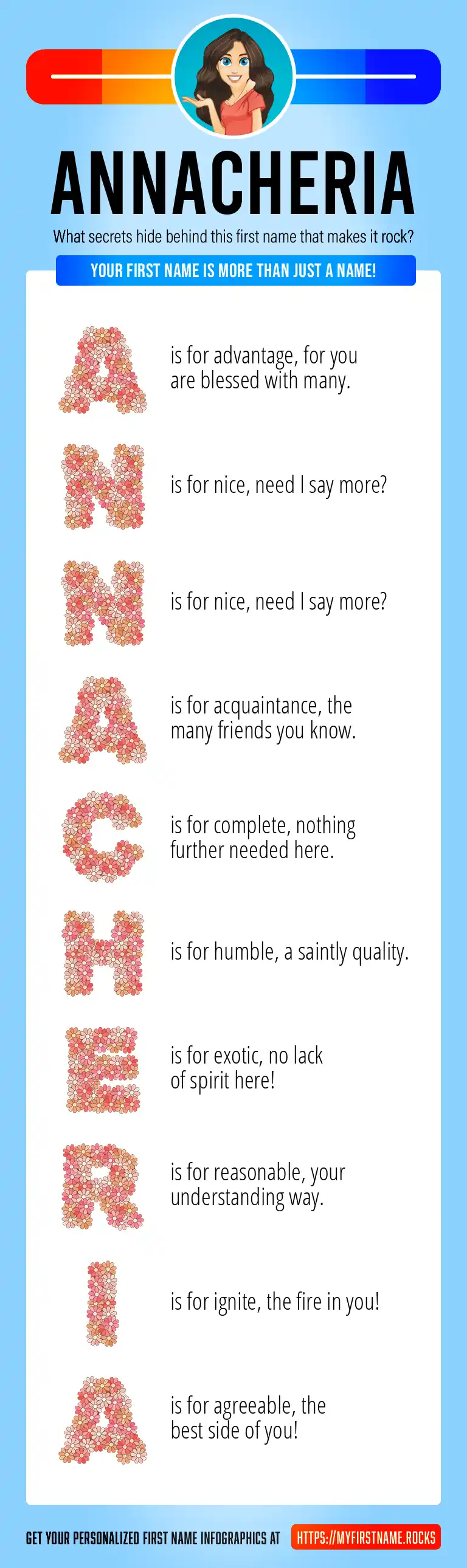 ANNACHERIA

What secrets hide behind this first name that makes it rock?

YOUR FIRST NAME IS MORE THAN JUST A NAME!

A is for advantage, for you are blessed with many.

N is for nice, need I say more?

N is for nice, need I say more?

A is for acquaintance, the many friends you know.

C is for complete, nothing further needed here.

H is for humble, a saintly quality.

E is for exotic, no lack of spirit here!

R is for reasonable, your understanding way.

I is for ignite, the fire in you!

A is for agreeable, the best side of you!

GET YOUR PERSONALIZED FIRST NAME INFOGRAPHICS AT HTTPS://MYFIRSTNAME.ROCKS