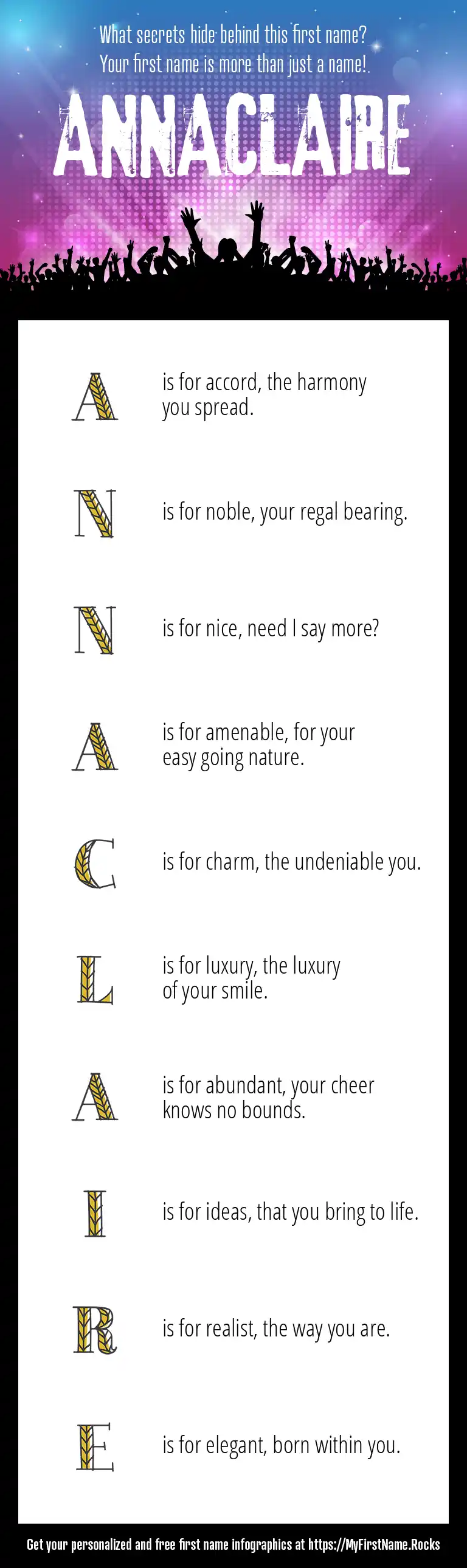 What secrets hide behind this first name?
Your first name is more than just a name!

ANNACLAIRE

A is for accord, the harmony you spread.

N is for noble, your regal bearing.

N is for nice, need I say more?

A is for amenable, for your easy going nature.

C is for charm, the undeniable you.

L is for luxury, the luxury of your smile.

A is for abundant, your cheer knows no bounds.

I is for ideas, that you bring to life.

R is for realist, the way you are.

E is for elegant, born within you.

Get your personalized and free first name infographics at https://MyFirstName.Rocks