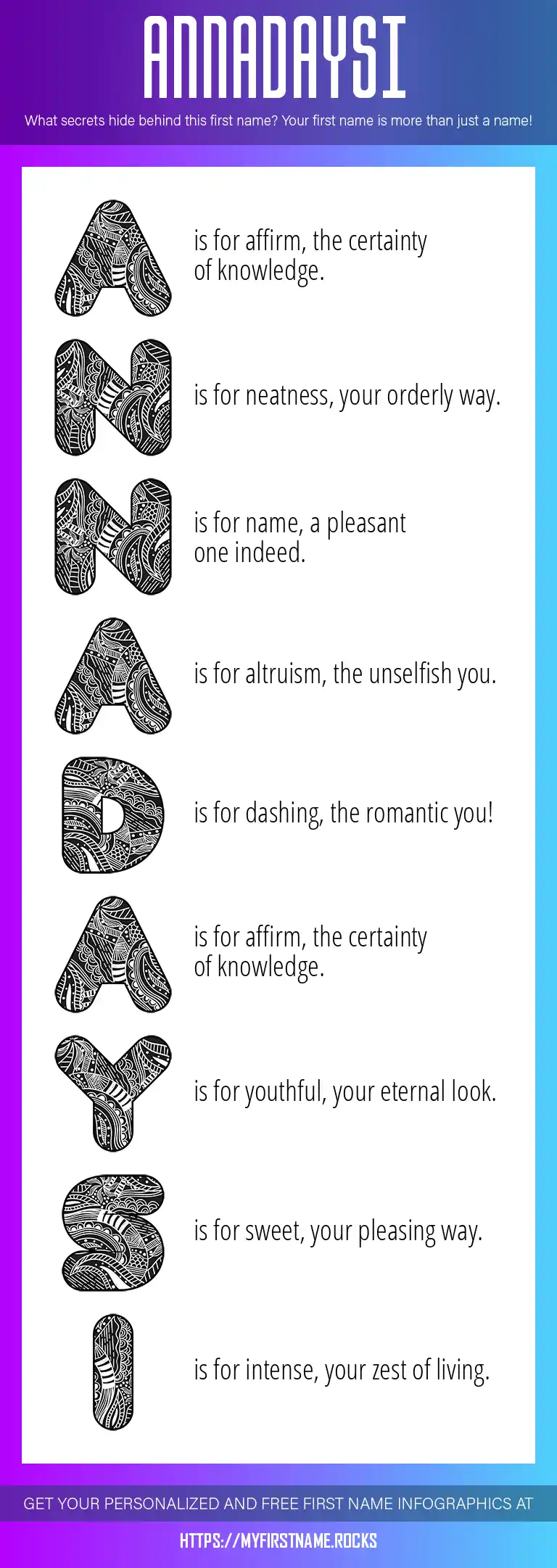 ANNADAYSI

What secrets hide behind this first name? Your first name is more than just a name!

A is for affirm, the certainty of knowledge.

N is for neatness, your orderly way.

N is for name, a pleasant one indeed.

A is for altruism, the unselfish you.

D is for dashing, the romantic you!

A is for affirm, the certainty of knowledge.

Y is for youthful, your eternal look.

S is for sweet, your pleasing way.

I is for intense, your zest of living.

GET YOUR PERSONALIZED AND FREE FIRST NAME INFOGRAPHICS AT

HTTPS://MYFIRSTNAME.ROCKS