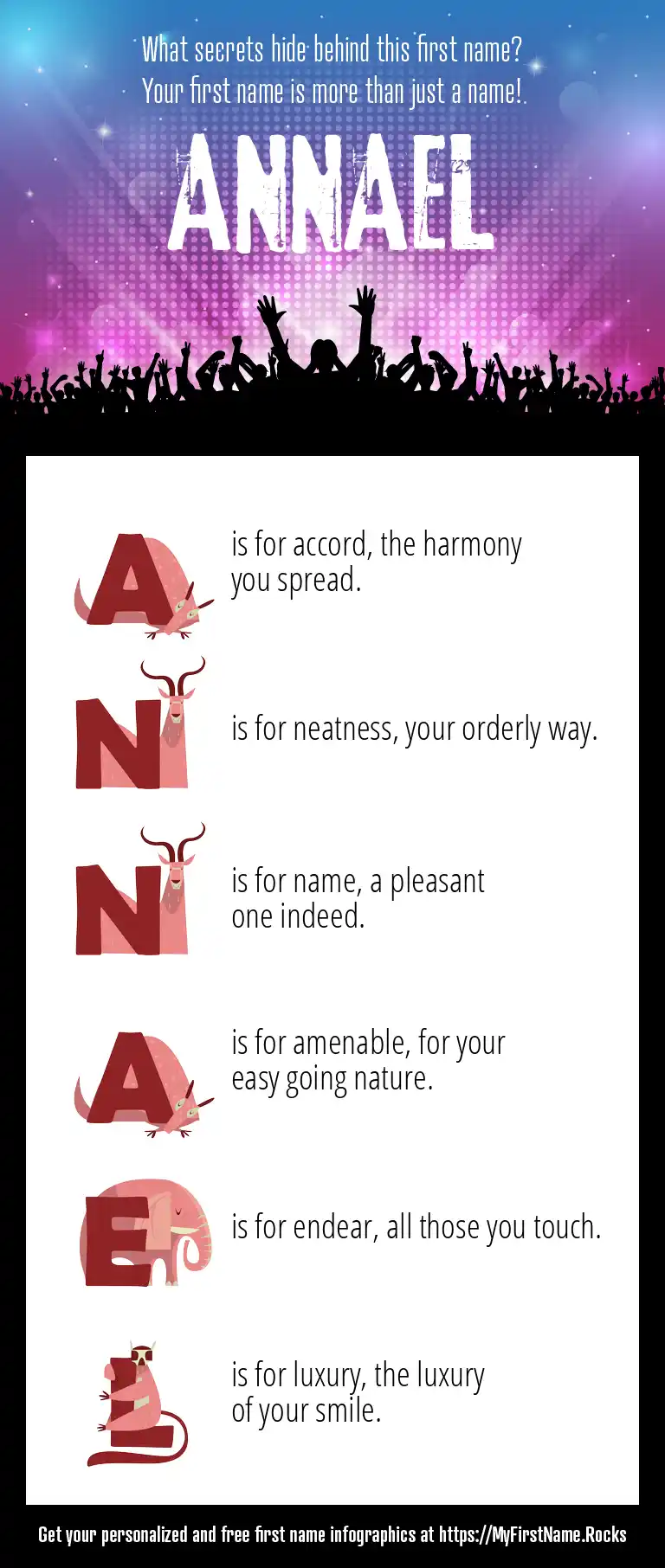 What secrets hide behind this first name?
Your first name is more than just a name!

ANNAEL

A is for accord, the harmony you spread.

N is for neatness, your orderly way.

N is for name, a pleasant one indeed.

A is for amenable, for your easy going nature.

E is for endear, all those you touch.

L is for luxury, the luxury of your smile.

Get your personalized and free first name infographics at https://MyFirstName.Rocks