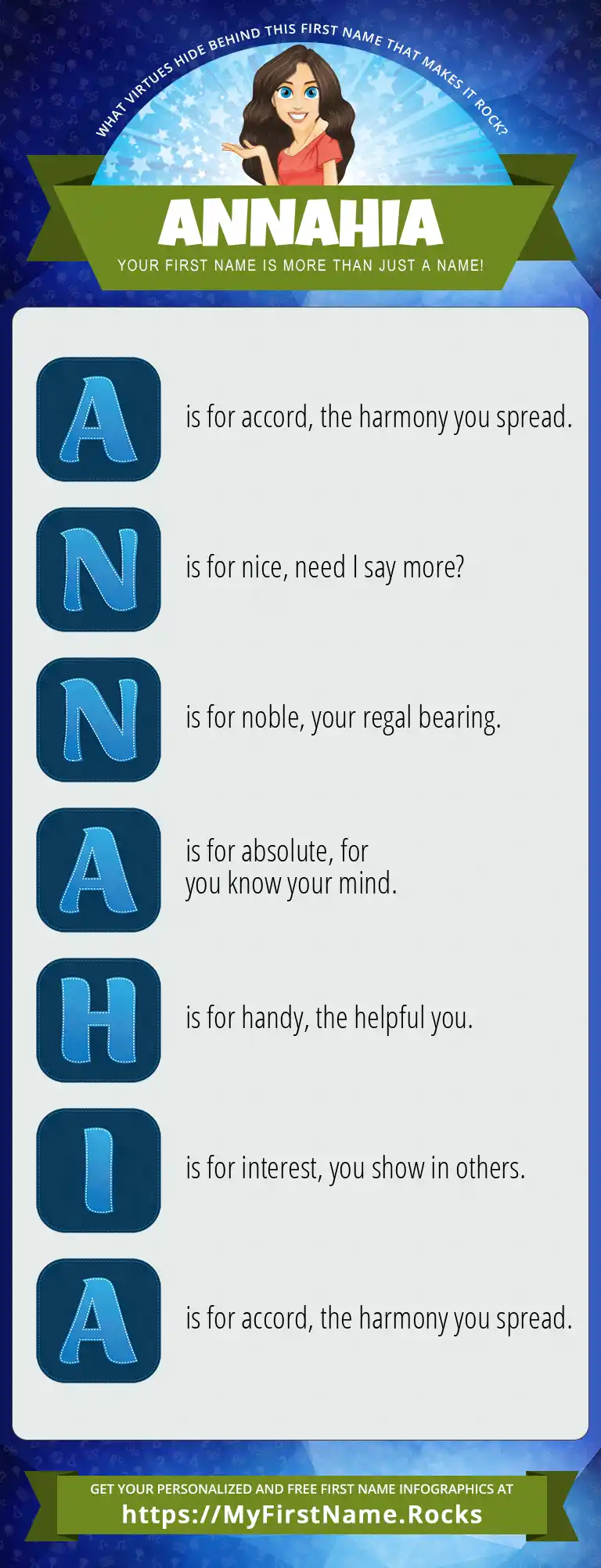 WHAT VIRTUES HIDE BEHIND THIS FIRST NAME THAT MAKES IT ROCK?

ANNAHIA

YOUR FIRST NAME IS MORE THAN JUST A NAME!

A is for accord, the harmony you spread.

N is for nice, need I say more?

N is for noble, your regal bearing.

A is for absolute, for you know your mind.

H is for handy, the helpful you.

I is for interest, you show in others.

A is for accord, the harmony you spread.

GET YOUR PERSONALIZED AND FREE FIRST NAME INFOGRAPHICS AT
https://MyFirstName.Rocks