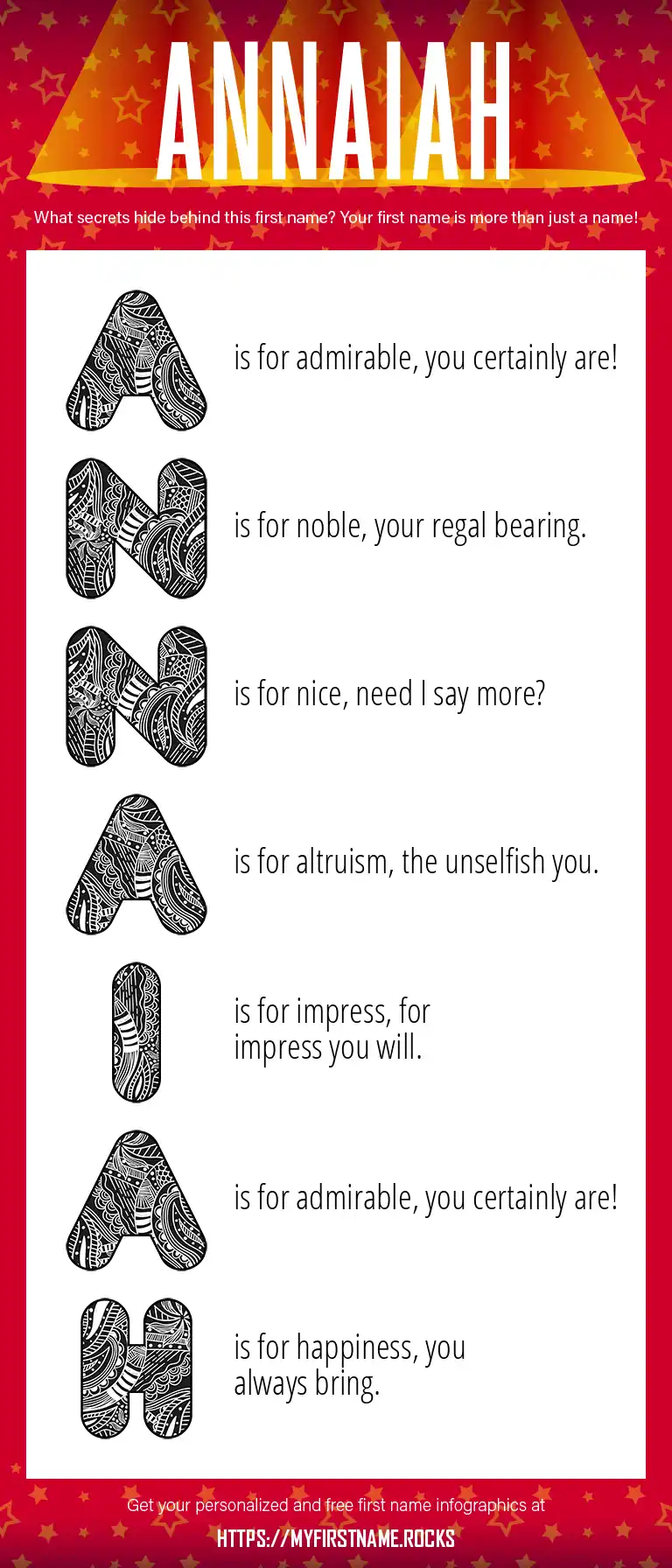 ANNAIAH

What secrets hide behind this first name? Your first name is more than just a name!

A is for admirable, you certainly are!

N is for noble, your regal bearing.

N is for nice, need I say more?

A is for altruism, the unselfish you.

I is for impress, for impress you will.

A is for admirable, you certainly are!

H is for happiness, you always bring.

Get your personalized and free first name infographics at

HTTPS://MYFIRSTNAME.ROCKS