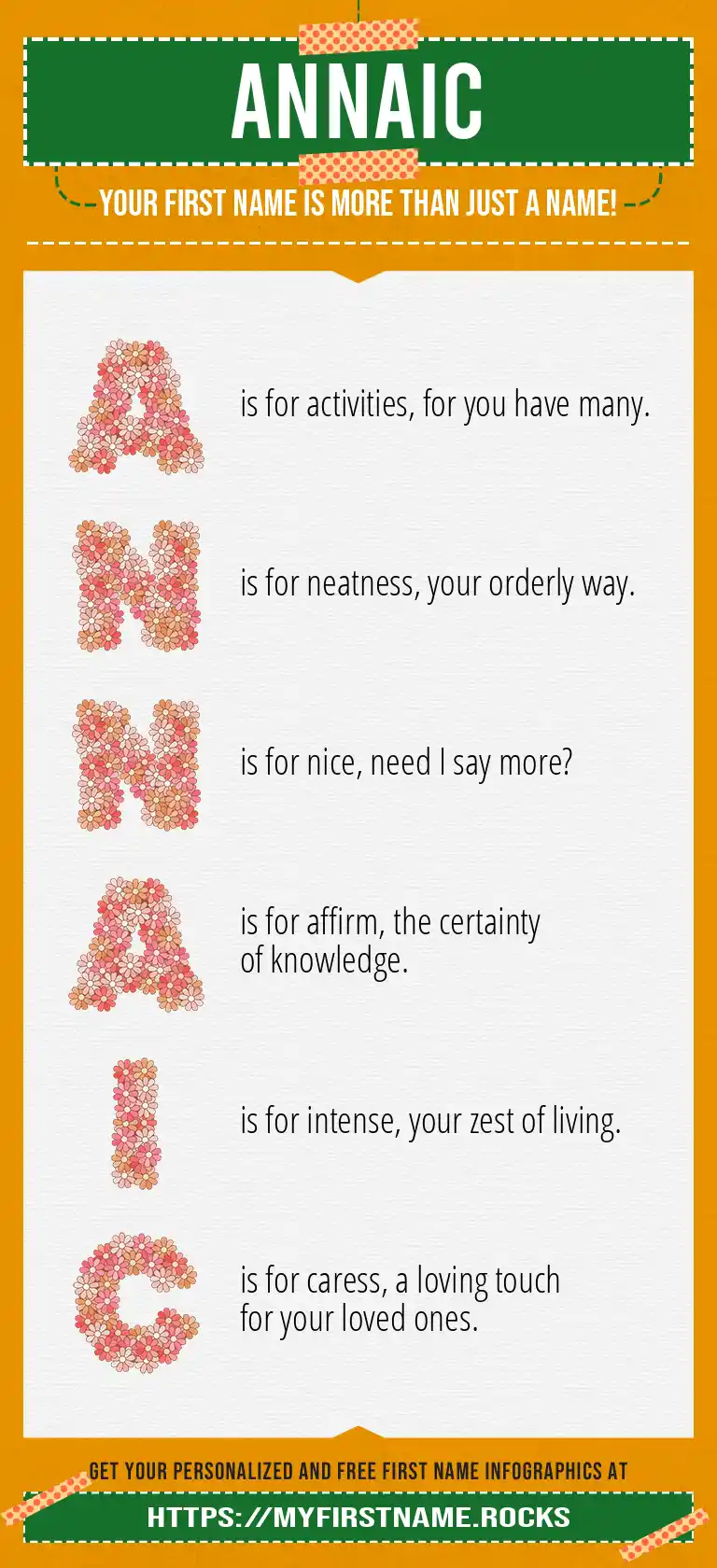 ANNAIC

YOUR FIRST NAME IS MORE THAN JUST A NAME!

A is for activities, for you have many.

N is for neatness, your orderly way.

N is for nice, need I say more?

A is for affirm, the certainty of knowledge.

I is for intense, your zest of living.

C is for caress, a loving touch for your loved ones.

GET YOUR PERSONALIZED AND FREE FIRST NAME INFOGRAPHICS AT

HTTPS://MYFIRSTNAME.ROCKS