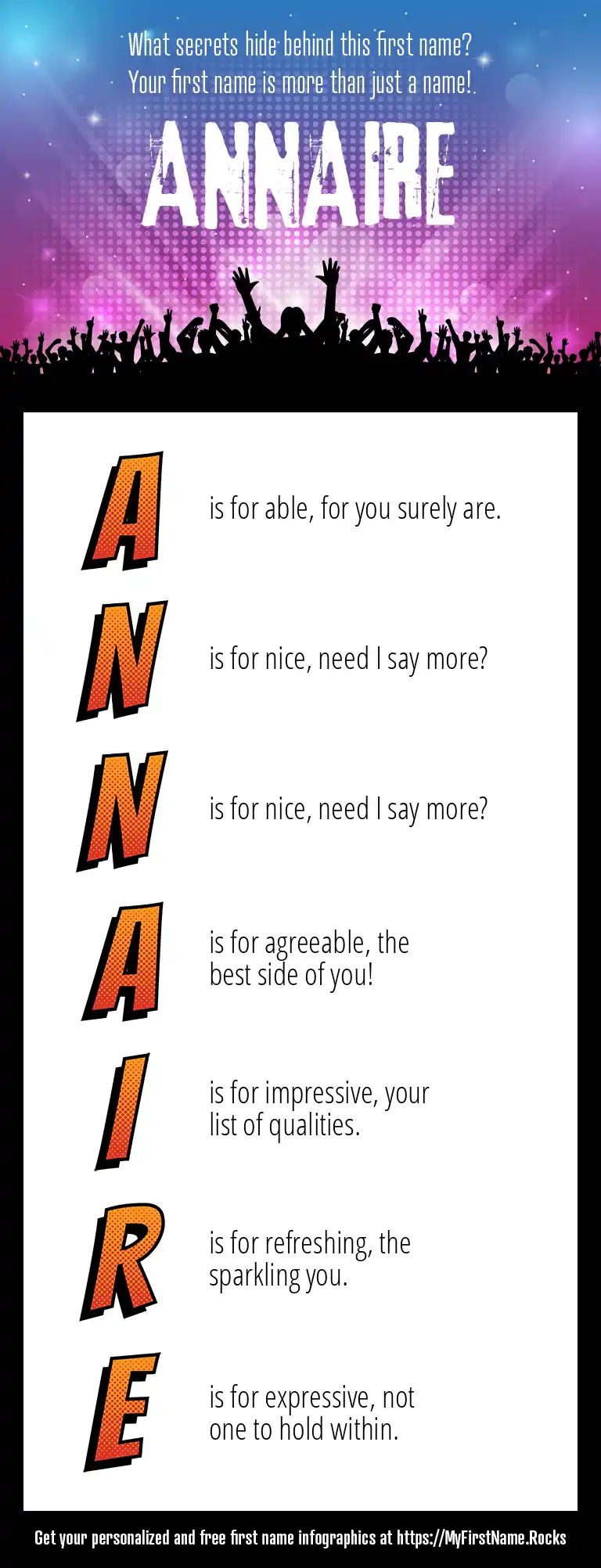 What secrets hide behind this first name?
Your first name is more than just a name!

ANNAIRE

A is for able, for you surely are.

N is for nice, need I say more?

N is for nice, need I say more?

A is for agreeable, the best side of you!

I is for impressive, your list of qualities.

R is for refreshing, the sparkling you.

E is for expressive, not one to hold within.

Get your personalized and free first name infographics at https://MyFirstName.Rocks