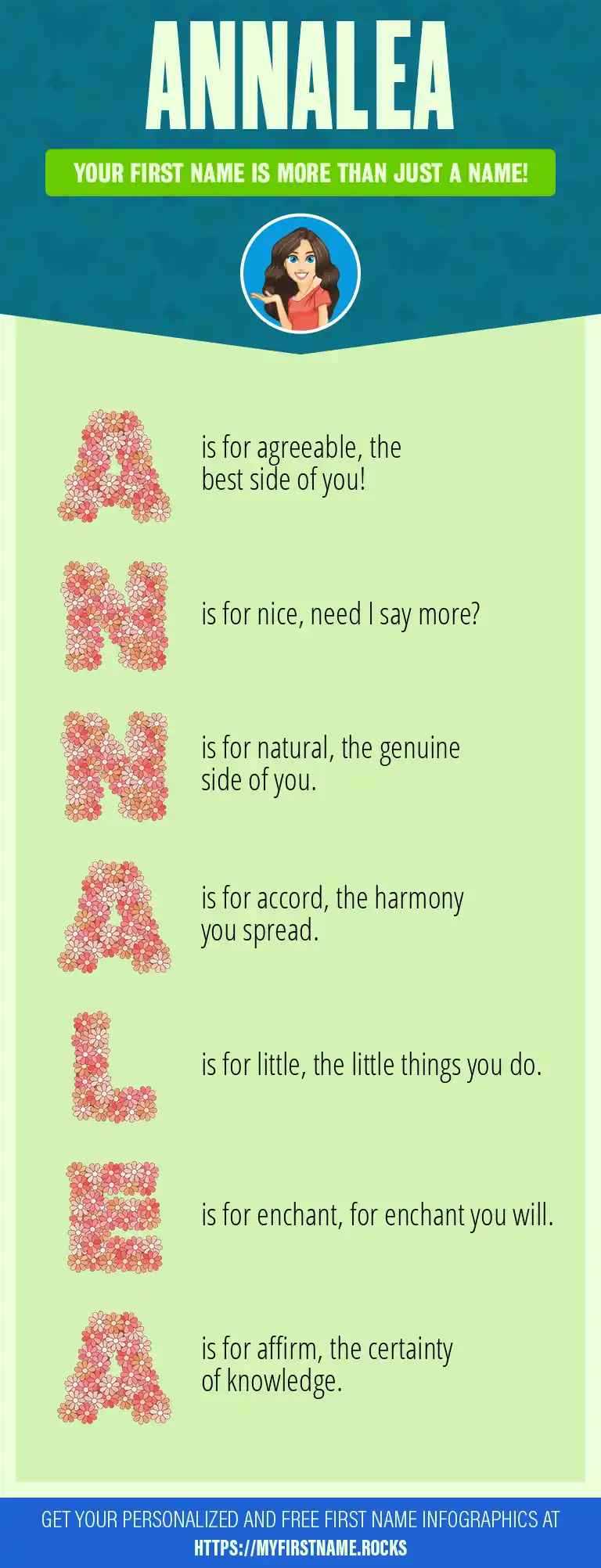 ANNALEA

YOUR FIRST NAME IS MORE THAN JUST A NAME!

A is for agreeable, the best side of you!

N is for nice, need I say more?

N is for natural, the genuine side of you.

A is for accord, the harmony you spread.

L is for little, the little things you do.

E is for enchant, for enchant you will.

A is for affirm, the certainty of knowledge.

GET YOUR PERSONALIZED AND FREE FIRST NAME INFOGRAPHICS AT HTTPS://MYFIRSTNAME.ROCKS