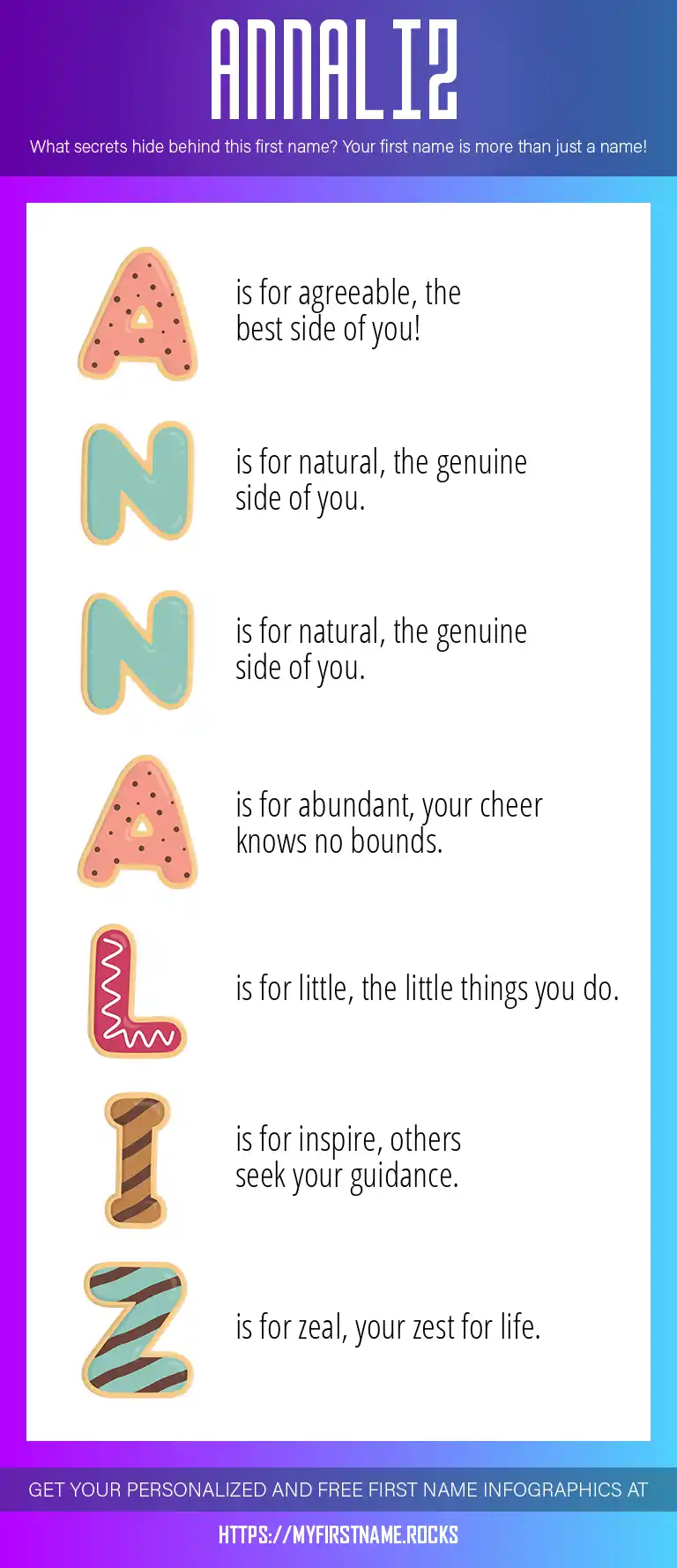 ANNALIZ

What secrets hide behind this first name? Your first name is more than just a name!

A is for agreeable, the best side of you!

N is for natural, the genuine side of you.

N is for natural, the genuine side of you.

A is for abundant, your cheer knows no bounds.

L is for little, the little things you do.

I is for inspire, others seek your guidance.

Z is for zeal, your zest for life.

GET YOUR PERSONALIZED AND FREE FIRST NAME INFOGRAPHICS AT

HTTPS://MYFIRSTNAME.ROCKS