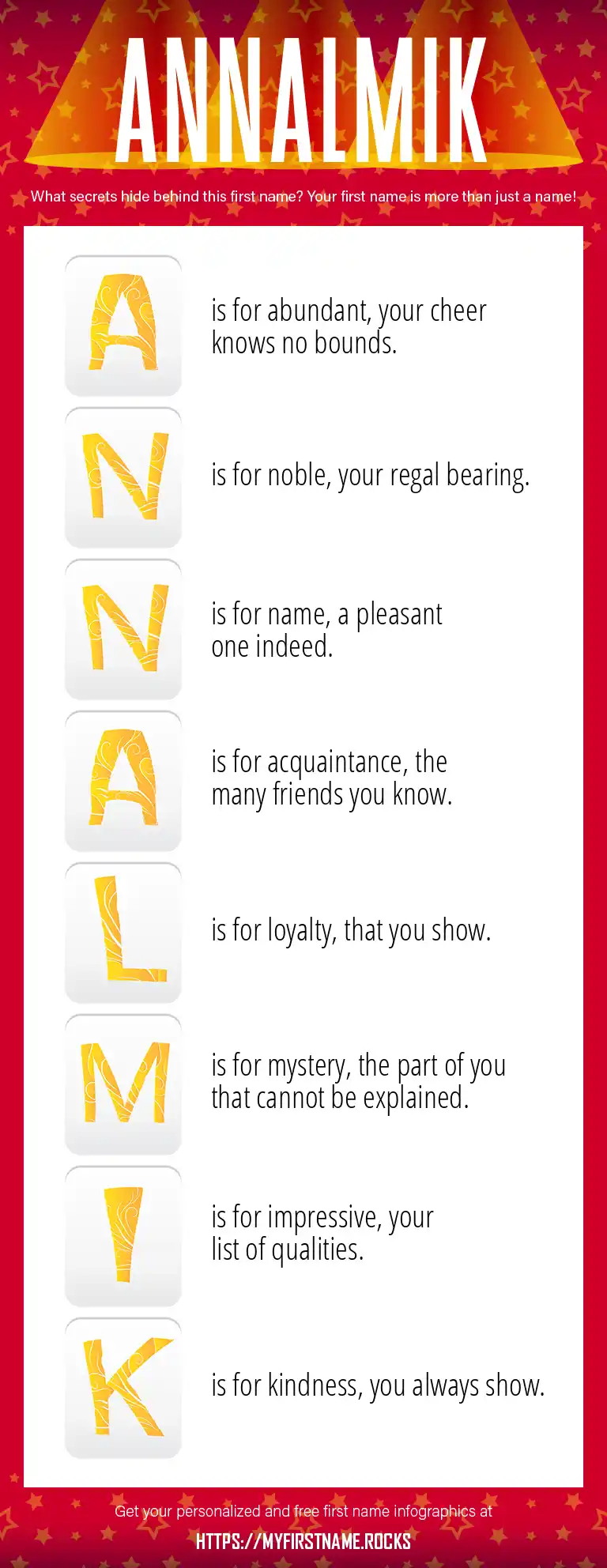 ANNALMIK

What secrets hide behind this first name? Your first name is more than just a name!

A is for abundant, your cheer knows no bounds.

N is for noble, your regal bearing.

N is for name, a pleasant one indeed.

A is for acquaintance, the many friends you know.

L is for loyalty, that you show.

M is for mystery, the part of you that cannot be explained.

I is for impressive, your list of qualities.

K is for kindness, you always show.

Get your personalized and free first name infographics at

HTTPS://MYFIRSTNAME.ROCKS