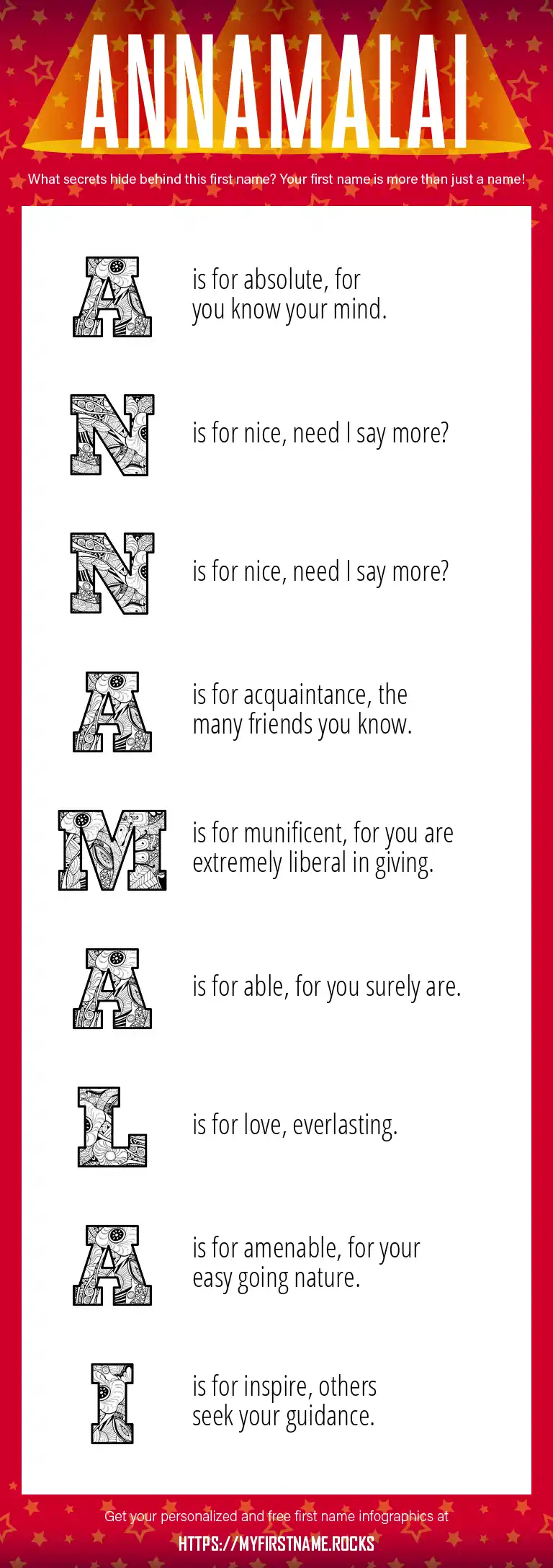 ANNAMALAI

What secrets hide behind this first name? Your first name is more than just a name!

A is for absolute, for you know your mind.

N is for nice, need I say more?

N is for nice, need I say more?

A is for acquaintance, the many friends you know.

M is for munificent, for you are extremely liberal in giving.

A is for able, for you surely are.

L is for love, everlasting.

A is for amenable, for your easy going nature.

I is for inspire, others seek your guidance.

Get your personalized and free first name infographics at

HTTPS://MYFIRSTNAME.ROCKS