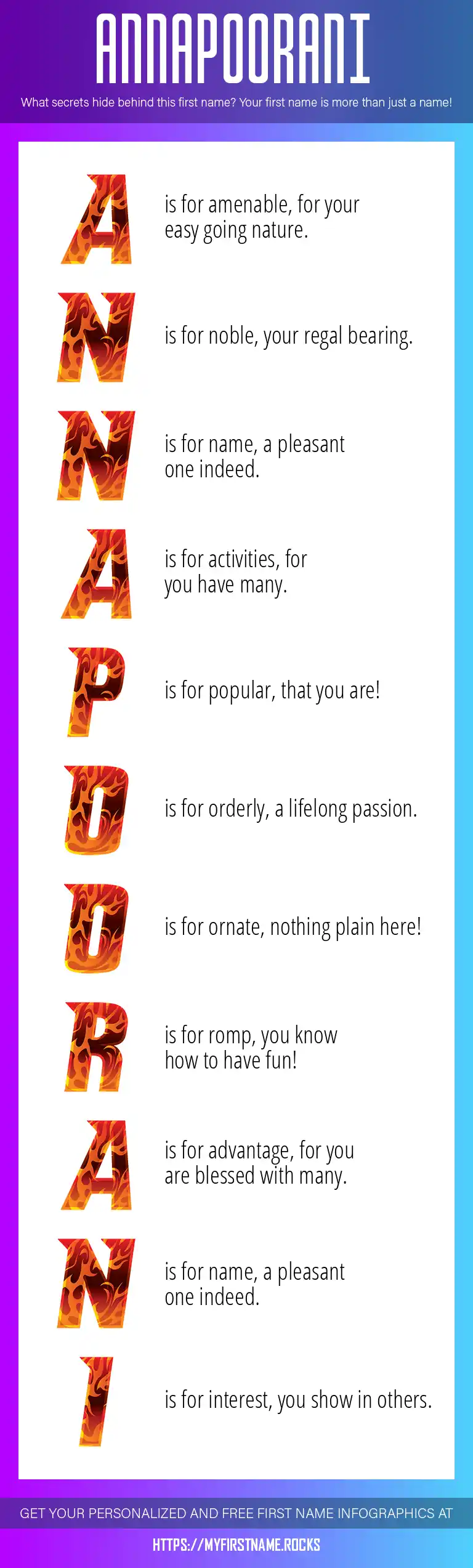 ANNAPOORANI

What secrets hide behind this first name? Your first name is more than just a name!

A is for amenable, for your easy going nature.

N is for noble, your regal bearing.

N is for name, a pleasant one indeed.

A is for activities, for you have many.

P is for popular, that you are!

O is for orderly, a lifelong passion.

O is for ornate, nothing plain here!

R is for romp, you know how to have fun!

A is for advantage, for you are blessed with many.

N is for name, a pleasant one indeed.

I is for interest, you show in others.

GET YOUR PERSONALIZED AND FREE FIRST NAME INFOGRAPHICS AT

HTTPS://MYFIRSTNAME.ROCKS