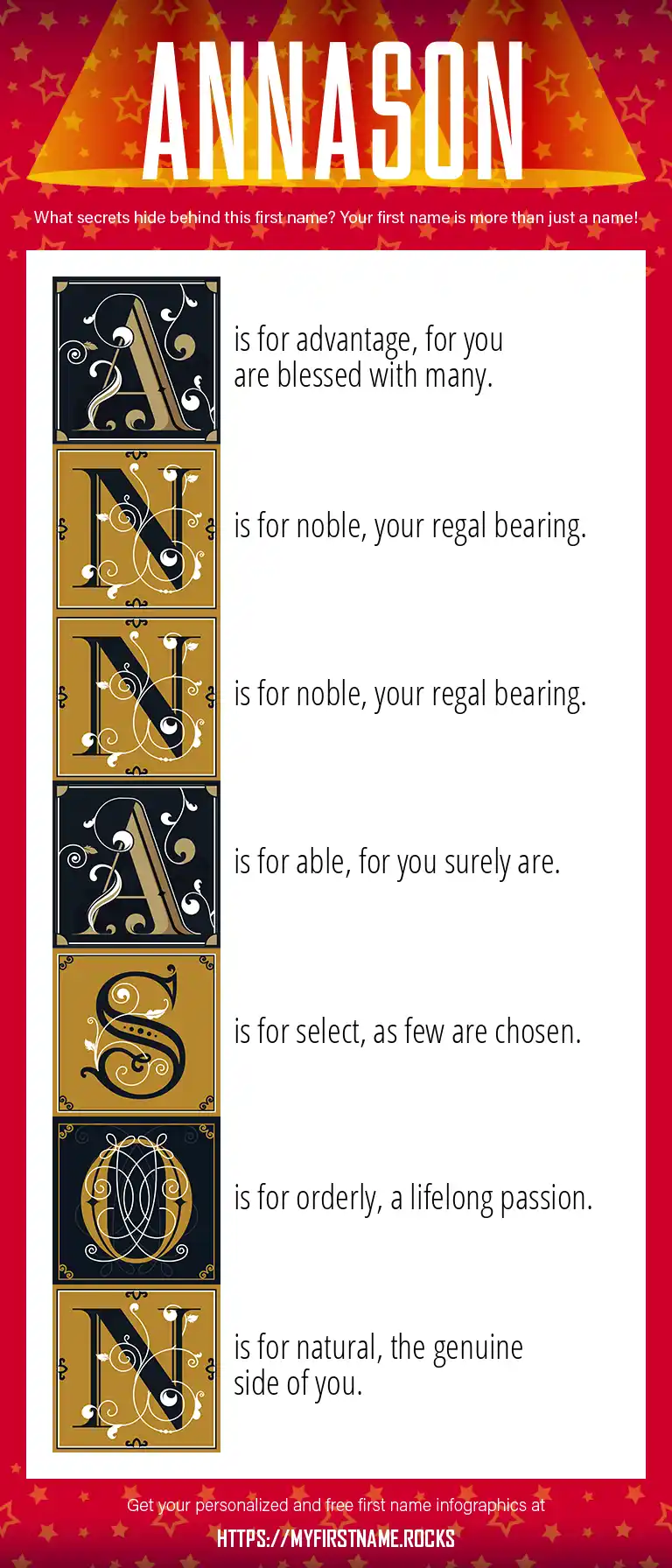 ANNASON

What secrets hide behind this first name? Your first name is more than just a name!

A is for advantage, for you are blessed with many.

N is for noble, your regal bearing.

N is for noble, your regal bearing.

A is for able, for you surely are.

S is for select, as few are chosen.

O is for orderly, a lifelong passion.

N is for natural, the genuine side of you.

Get your personalized and free first name infographics at

HTTPS://MYFIRSTNAME.ROCKS