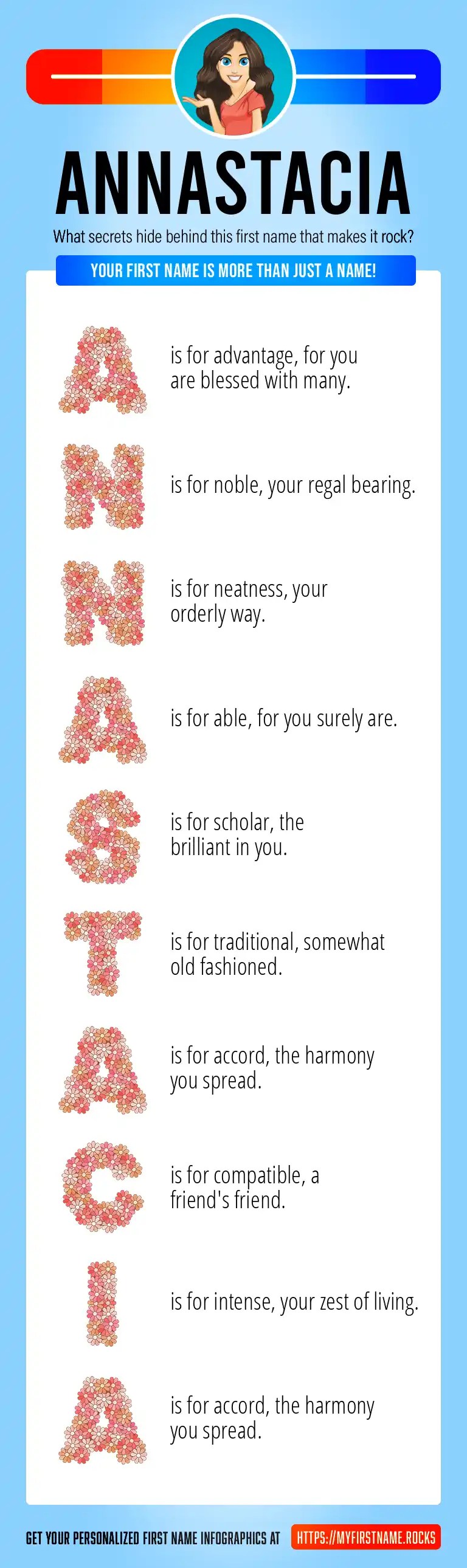 ANNASTACIA

What secrets hide behind this first name that makes it rock?

YOUR FIRST NAME IS MORE THAN JUST A NAME!

A is for advantage, for you are blessed with many.

N is for noble, your regal bearing.

N is for neatness, your orderly way.

A is for able, for you surely are.

S is for scholar, the brilliant in you.

T is for traditional, somewhat old fashioned.

A is for accord, the harmony you spread.

C is for compatible, a friend's friend.

I is for intense, your zest of living.

A is for accord, the harmony you spread.

GET YOUR PERSONALIZED FIRST NAME INFOGRAPHICS AT HTTPS://MYFIRSTNAME.ROCKS