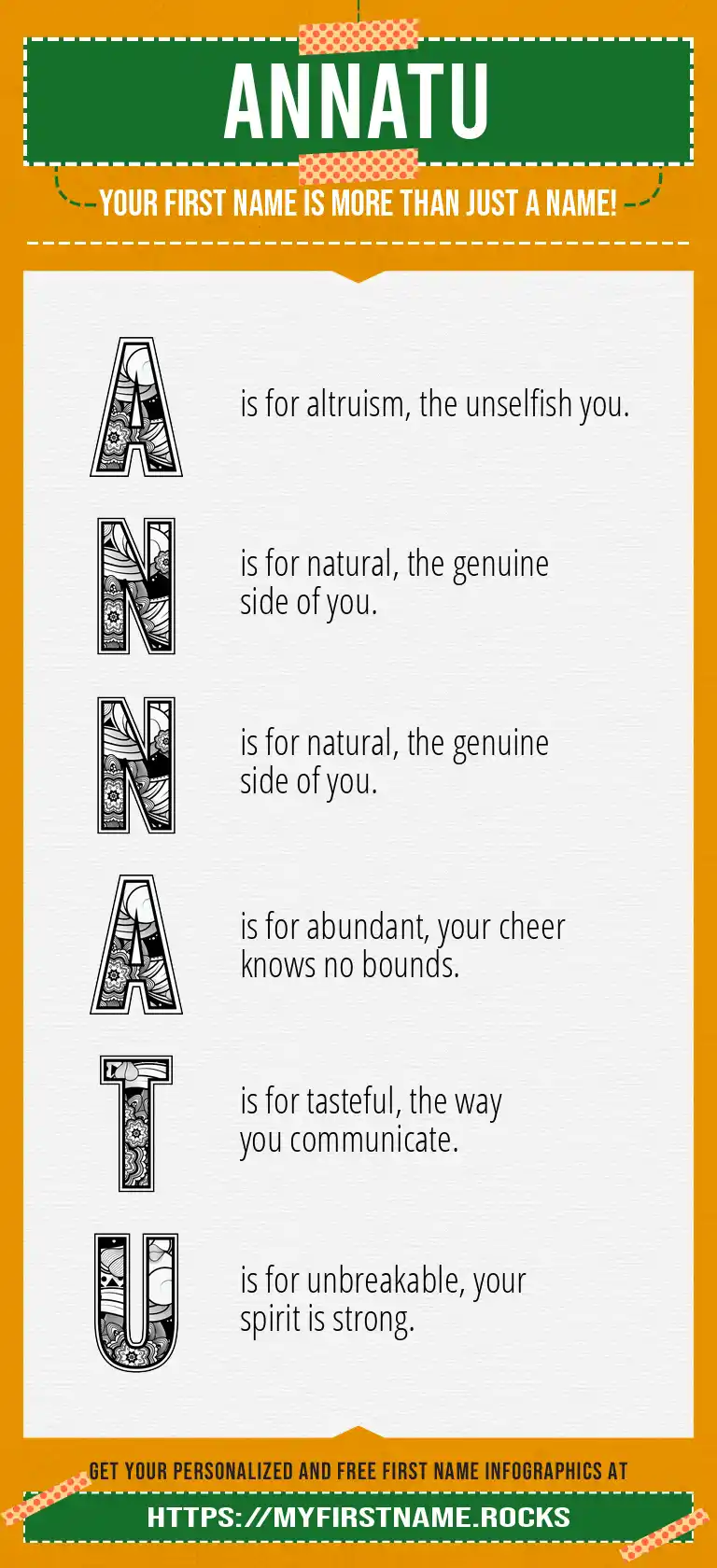 ANNATU

YOUR FIRST NAME IS MORE THAN JUST A NAME!

A is for altruism, the unselfish you.

N is for natural, the genuine side of you.

N is for natural, the genuine side of you.

A is for abundant, your cheer knows no bounds.

T is for tasteful, the way you communicate.

U is for unbreakable, your spirit is strong.

GET YOUR PERSONALIZED AND FREE FIRST NAME INFOGRAPHICS AT

HTTPS://MYFIRSTNAME.ROCKS