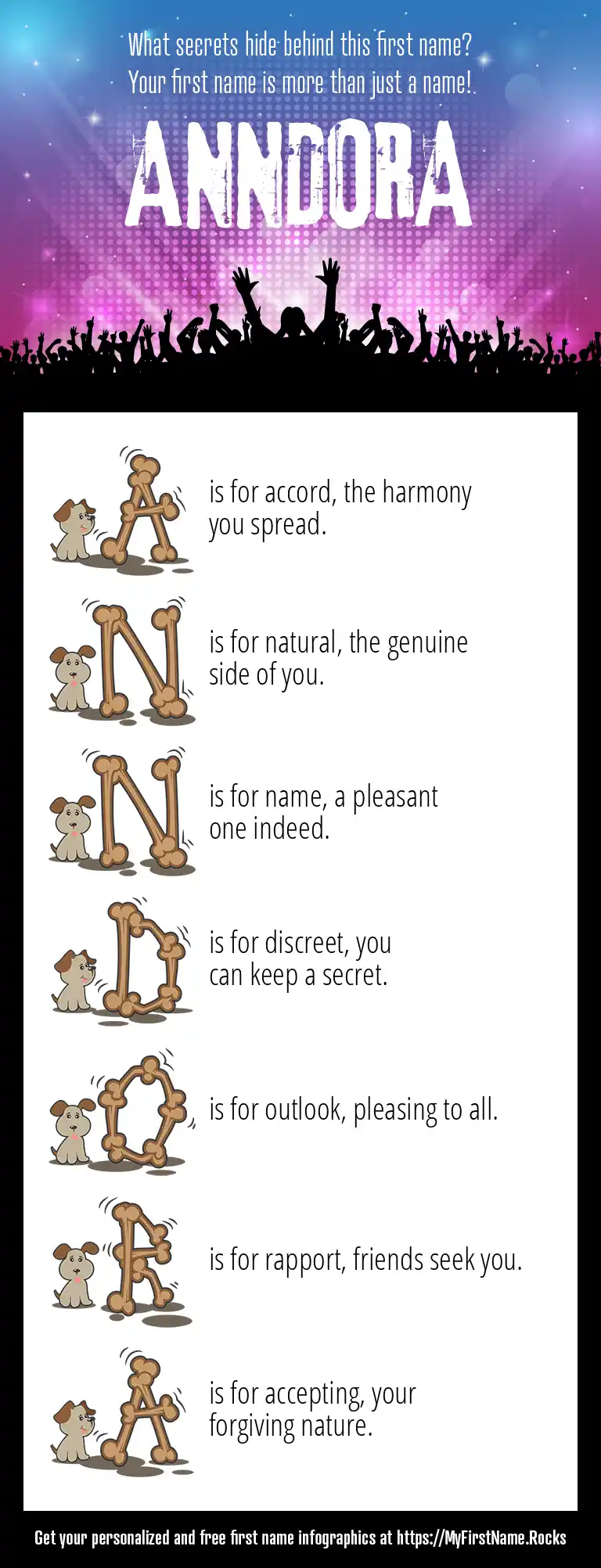 What secrets hide behind this first name?
Your first name is more than just a name!

ANNDORA

A is for accord, the harmony you spread.

N is for natural, the genuine side of you.

N is for name, a pleasant one indeed.

D is for discreet, you can keep a secret.

O is for outlook, pleasing to all.

R is for rapport, friends seek you.

A is for accepting, your forgiving nature.

Get your personalized and free first name infographics at https://MyFirstName.Rocks