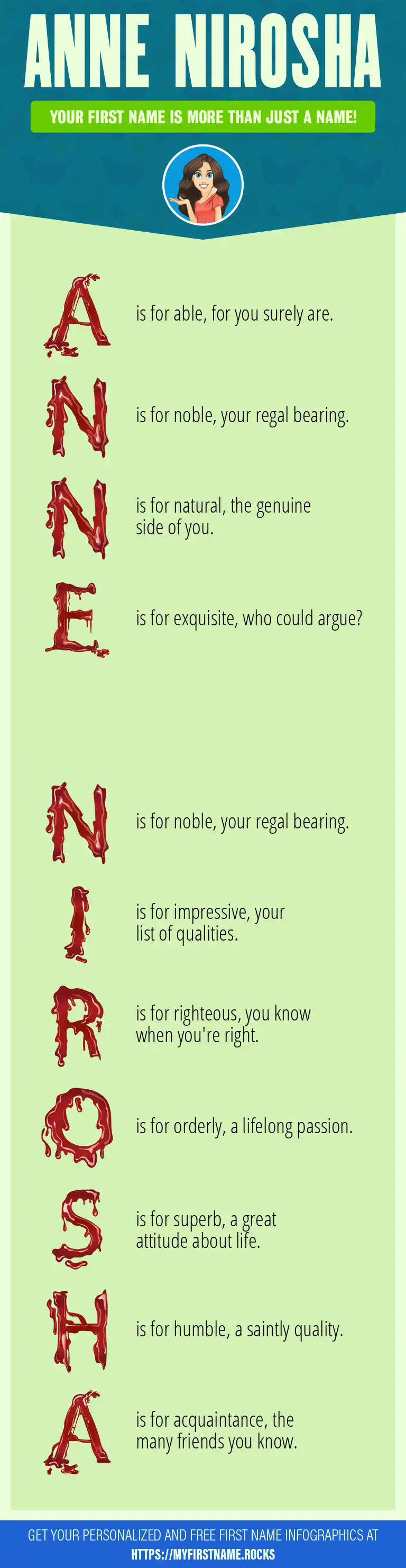 ANNE NIROSHA

YOUR FIRST NAME IS MORE THAN JUST A NAME!

A is for able, for you surely are.

N is for noble, your regal bearing.

N is for natural, the genuine side of you.

E is for exquisite, who could argue?

N is for noble, your regal bearing.

I is for impressive, your list of qualities.

R is for righteous, you know when you're right.

O is for orderly, a lifelong passion.

S is for superb, a great attitude about life.

H is for humble, a saintly quality.

A is for acquaintance, the many friends you know.

GET YOUR PERSONALIZED AND FREE FIRST NAME INFOGRAPHICS AT HTTPS://MYFIRSTNAME.ROCKS