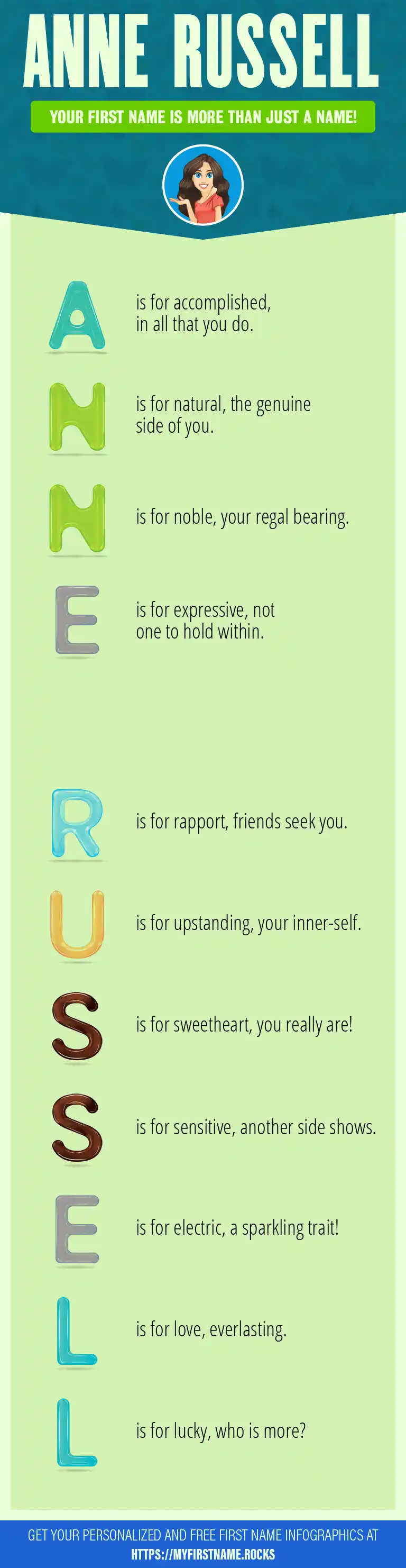 ANNE RUSSELL

YOUR FIRST NAME IS MORE THAN JUST A NAME!

A is for accomplished, in all that you do.

N is for natural, the genuine side of you.

N is for noble, your regal bearing.

E is for expressive, not one to hold within.

R is for rapport, friends seek you.

U is for upstanding, your inner-self.

S is for sweetheart, you really are!

S is for sensitive, another side shows.

E is for electric, a sparkling trait!

L is for love, everlasting.

L is for lucky, who is more?

GET YOUR PERSONALIZED AND FREE FIRST NAME INFOGRAPHICS AT HTTPS://MYFIRSTNAME.ROCKS