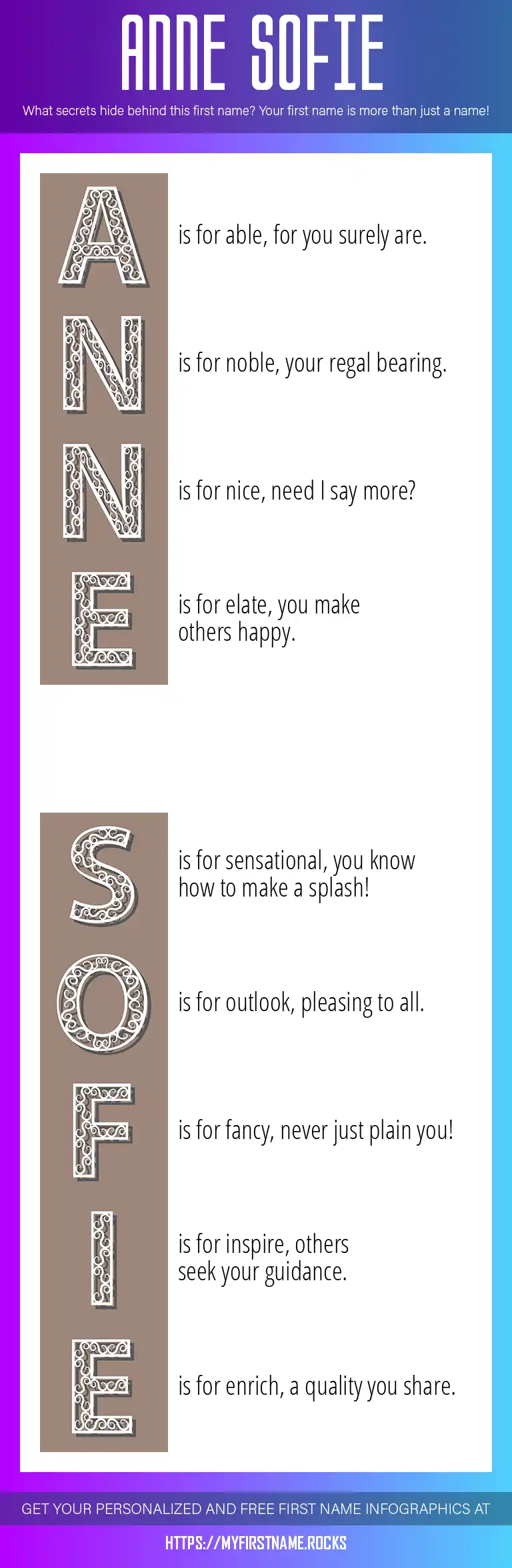 ANNE SOFIE

What secrets hide behind this first name? Your first name is more than just a name!

A is for able, for you surely are.

N is for noble, your regal bearing.

N is for nice, need I say more?

E is for elate, you make others happy.

S is for sensational, you know how to make a splash!

O is for outlook, pleasing to all.

F is for fancy, never just plain you!

I is for inspire, others seek your guidance.

E is for enrich, a quality you share.

GET YOUR PERSONALIZED AND FREE FIRST NAME INFOGRAPHICS AT

HTTPS://MYFIRSTNAME.ROCKS