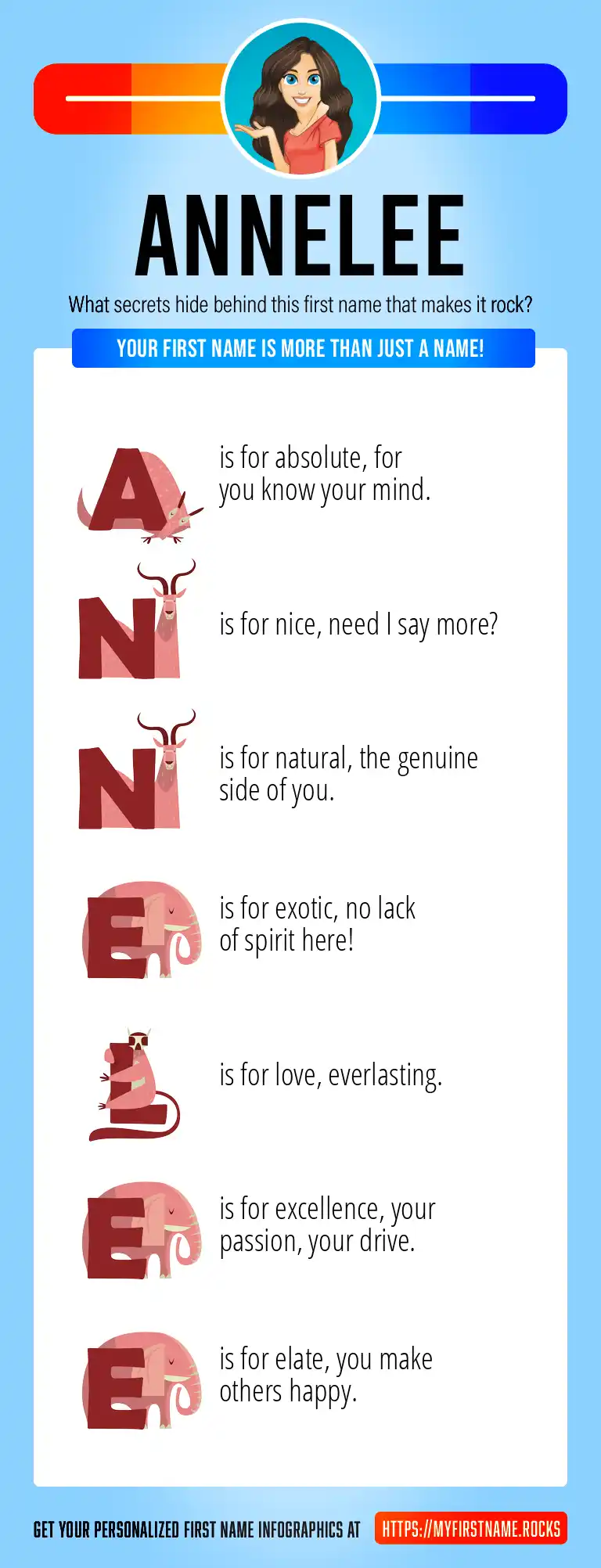 ANNELEE

What secrets hide behind this first name that makes it rock?

YOUR FIRST NAME IS MORE THAN JUST A NAME!

A is for absolute, for you know your mind.

N is for nice, need I say more?

N is for natural, the genuine side of you.

E is for exotic, no lack of spirit here!

L is for love, everlasting.

E is for excellence, your passion, your drive.

E is for elate, you make others happy.

GET YOUR PERSONALIZED FIRST NAME INFOGRAPHICS AT HTTPS://MYFIRSTNAME.ROCKS