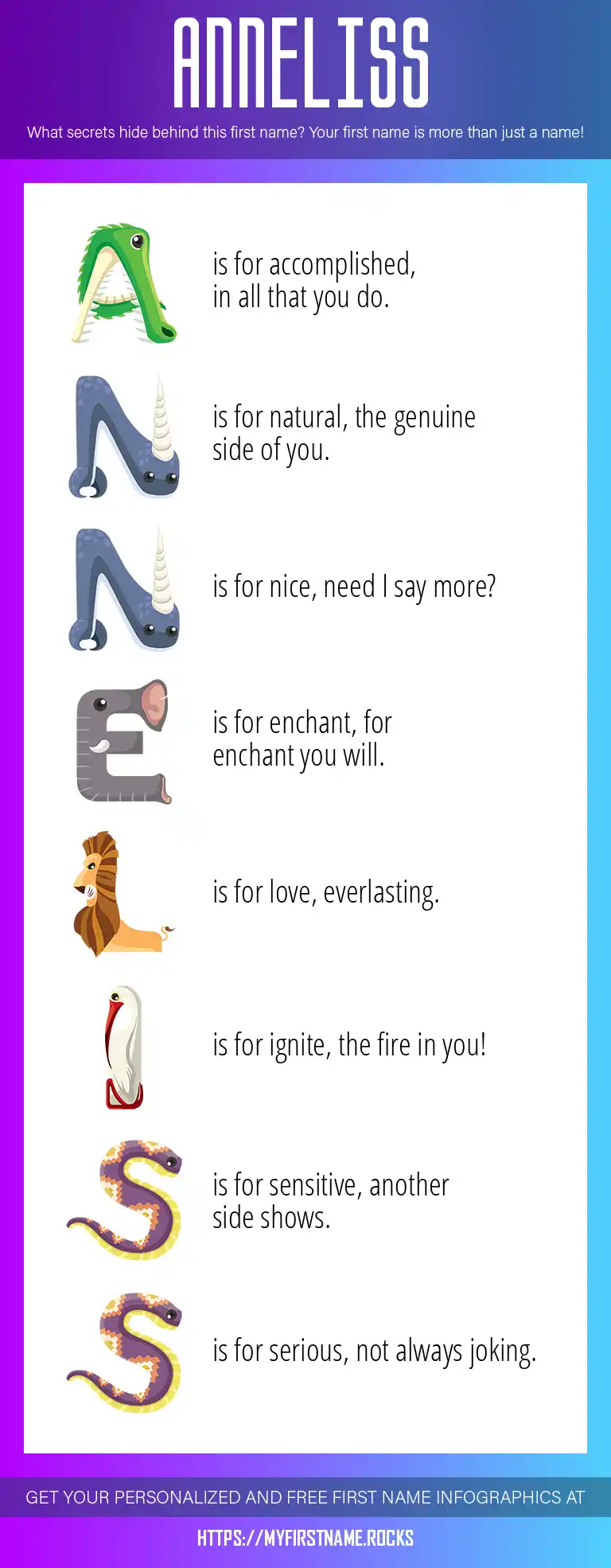 ANNELISS

What secrets hide behind this first name? Your first name is more than just a name!

A is for accomplished, in all that you do.

N is for natural, the genuine side of you.

N is for nice, need I say more?

E is for enchant, for enchant you will.

L is for love, everlasting.

I is for ignite, the fire in you!

S is for sensitive, another side shows.

S is for serious, not always joking.

GET YOUR PERSONALIZED AND FREE FIRST NAME INFOGRAPHICS AT

HTTPS://MYFIRSTNAME.ROCKS