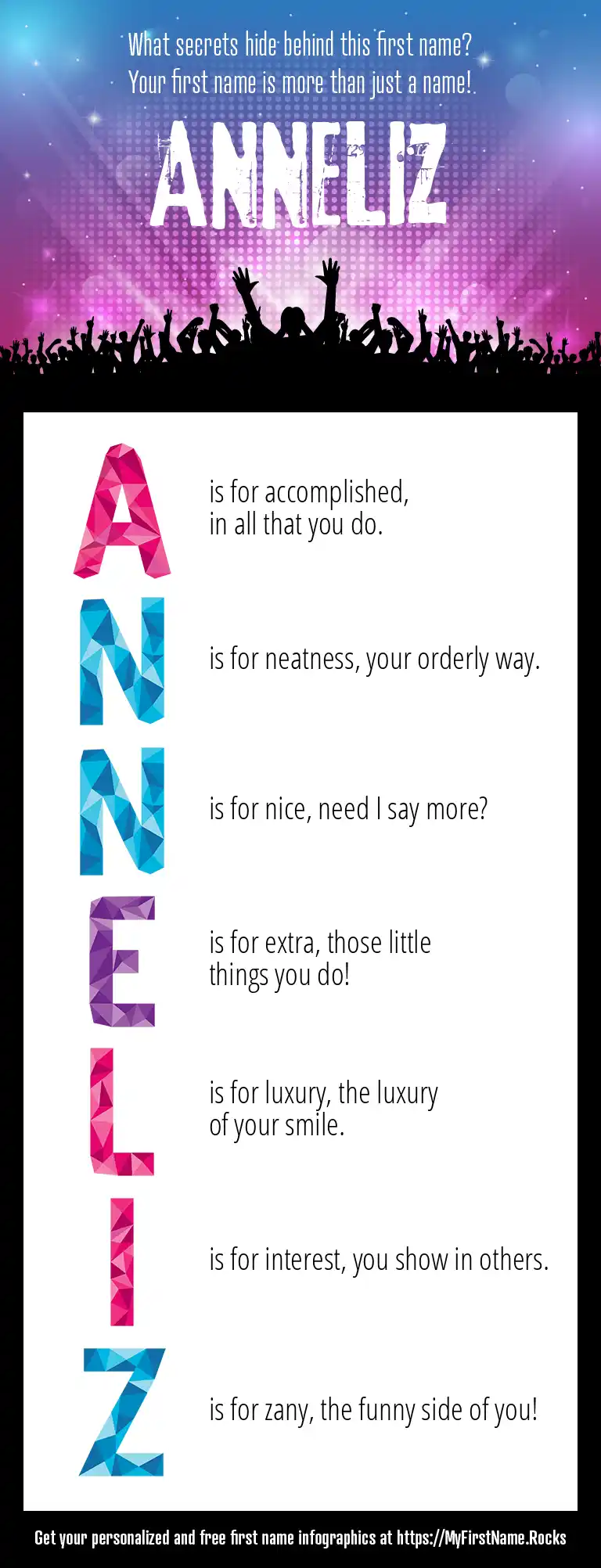 What secrets hide behind this first name?
Your first name is more than just a name!

ANNELIZ

A is for accomplished, in all that you do.

N is for neatness, your orderly way.

N is for nice, need I say more?

E is for extra, those little things you do!

L is for luxury, the luxury of your smile.

I is for interest, you show in others.

Z is for zany, the funny side of you!

Get your personalized and free first name infographics at https://MyFirstName.Rocks