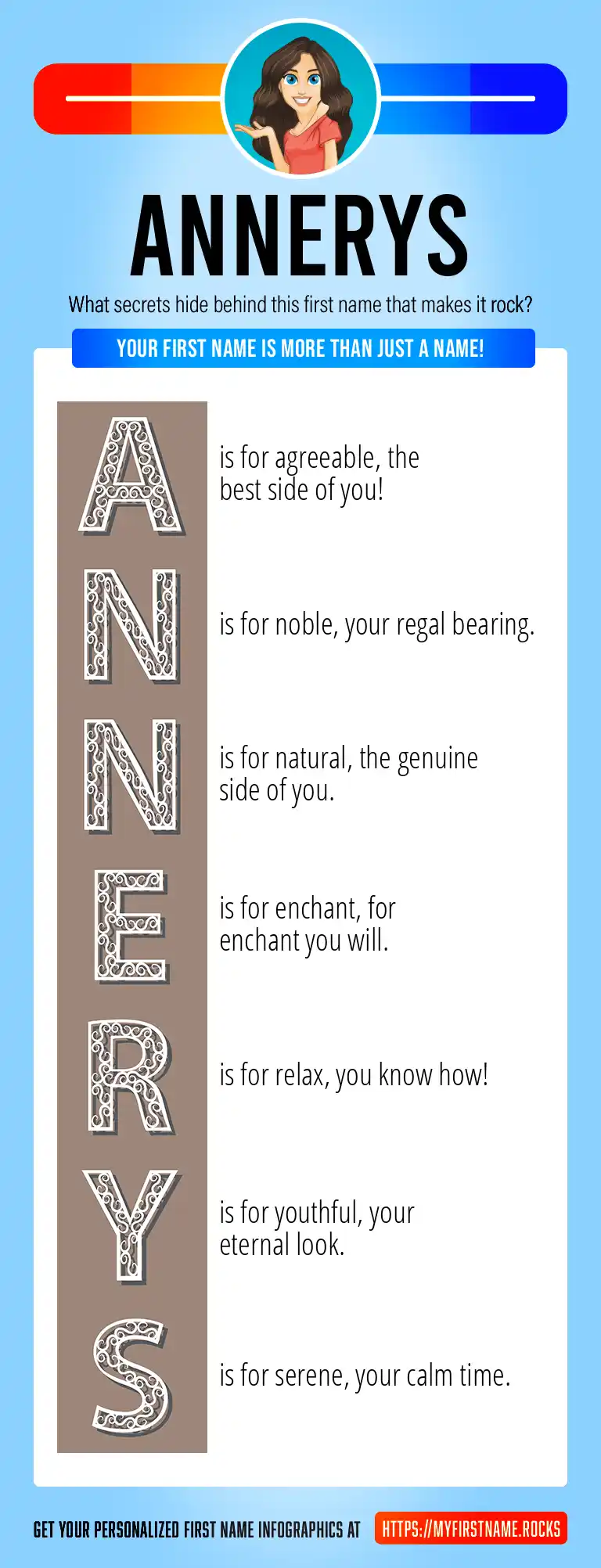 ANNERYS

What secrets hide behind this first name that makes it rock?

YOUR FIRST NAME IS MORE THAN JUST A NAME!

A is for agreeable, the best side of you!

N is for noble, your regal bearing.

N is for natural, the genuine side of you.

E is for enchant, for enchant you will.

R is for relax, you know how!

Y is for youthful, your eternal look.

S is for serene, your calm time.

GET YOUR PERSONALIZED FIRST NAME INFOGRAPHICS AT HTTPS://MYFIRSTNAME.ROCKS