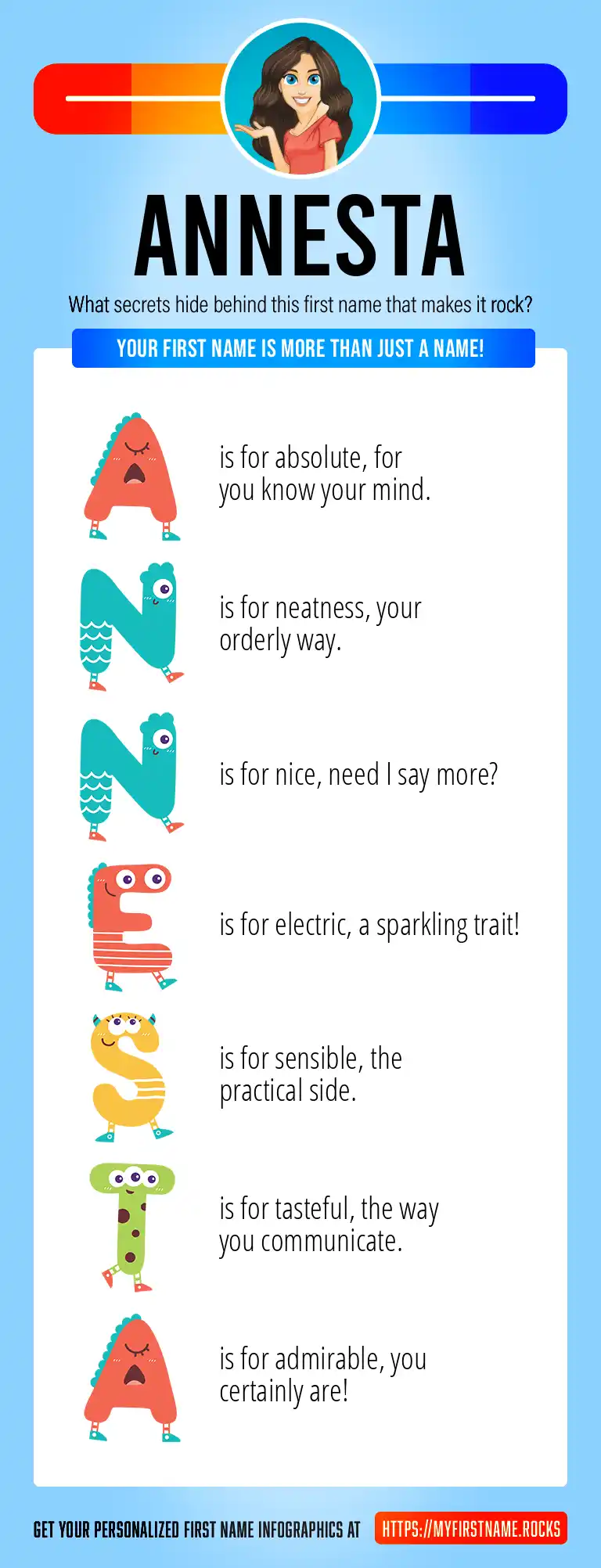 ANNESTA

What secrets hide behind this first name that makes it rock?

YOUR FIRST NAME IS MORE THAN JUST A NAME!

A is for absolute, for you know your mind.

N is for neatness, your orderly way.

N is for nice, need I say more?

E is for electric, a sparkling trait!

S is for sensible, the practical side.

T is for tasteful, the way you communicate.

A is for admirable, you certainly are!

GET YOUR PERSONALIZED FIRST NAME INFOGRAPHICS AT HTTPS://MYFIRSTNAME.ROCKS