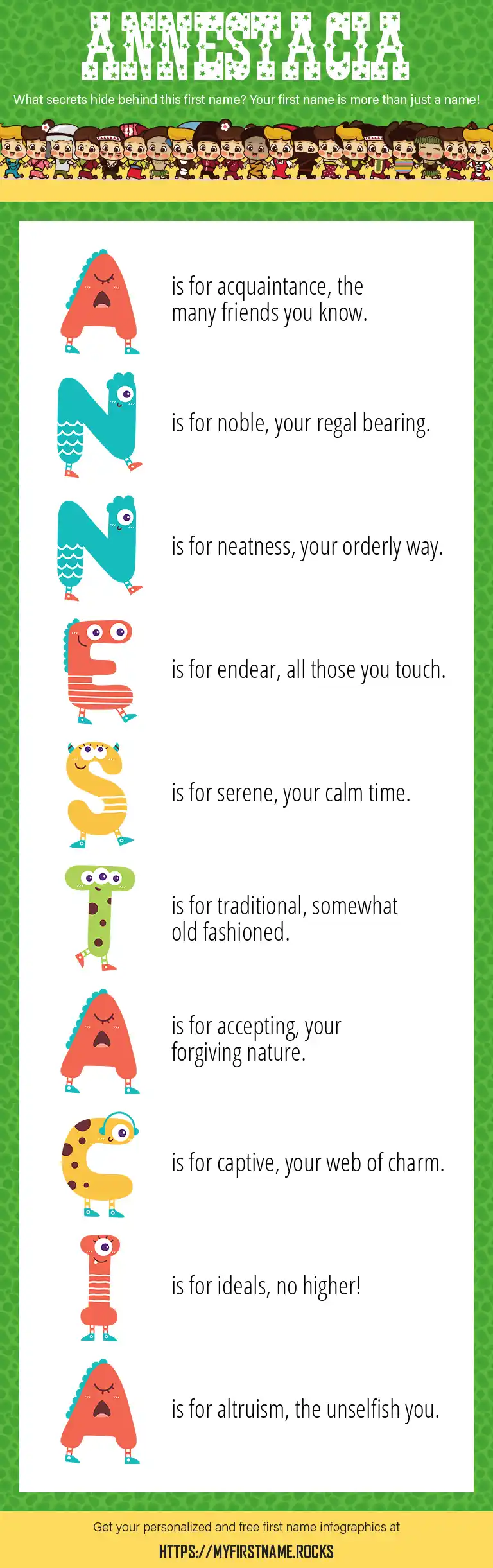 ANNESTACIA

What secrets hide behind this first name? Your first name is more than just a name!

A is for acquaintance, the many friends you know.

N is for noble, your regal bearing.

N is for neatness, your orderly way.

E is for endear, all those you touch.

S is for serene, your calm time.

T is for traditional, somewhat old fashioned.

A is for accepting, your forgiving nature.

C is for captive, your web of charm.

I is for ideals, no higher!

A is for altruism, the unselfish you.

Get your personalized and free first name infographics at

HTTPS://MYFIRSTNAME.ROCKS