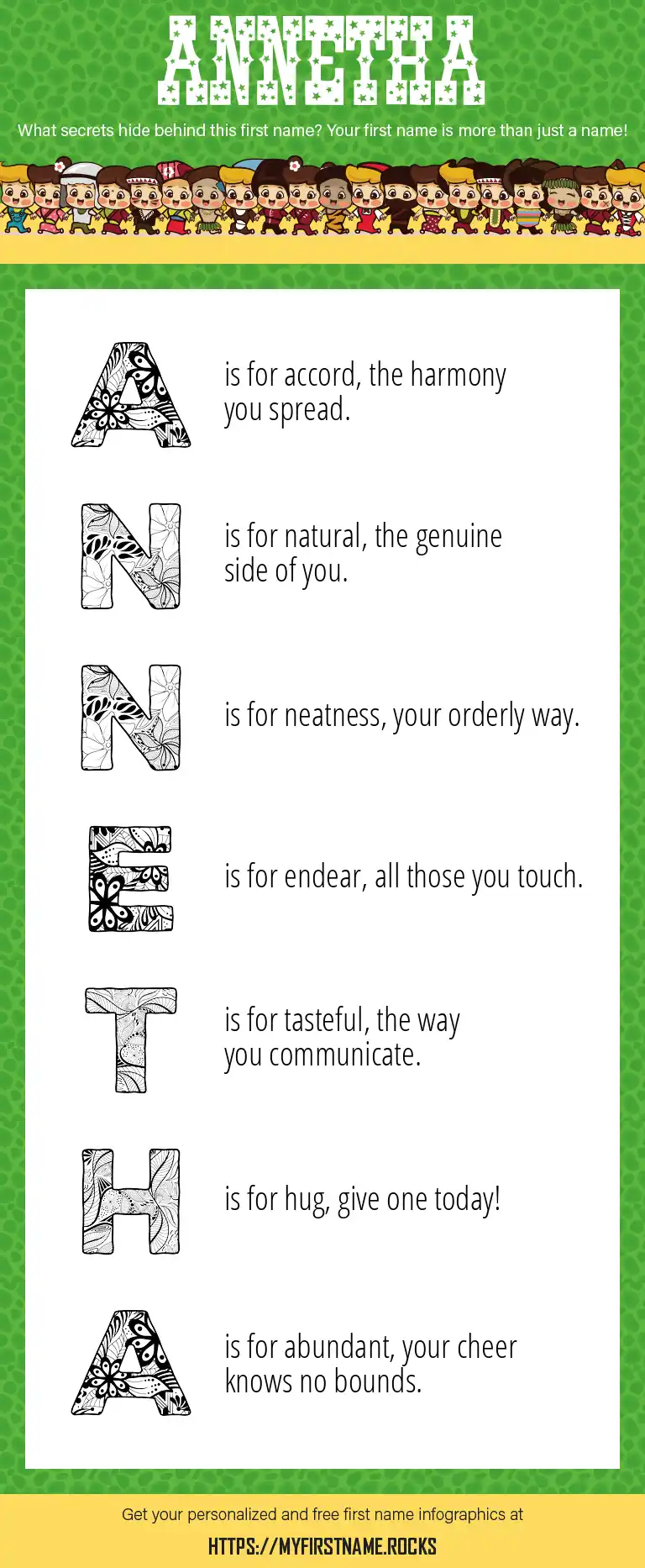 ANNETHA

What secrets hide behind this first name? Your first name is more than just a name!

A is for accord, the harmony you spread.

N is for natural, the genuine side of you.

N is for neatness, your orderly way.

E is for endear, all those you touch.

T is for tasteful, the way you communicate.

H is for hug, give one today!

A is for abundant, your cheer knows no bounds.

Get your personalized and free first name infographics at

HTTPS://MYFIRSTNAME.ROCKS