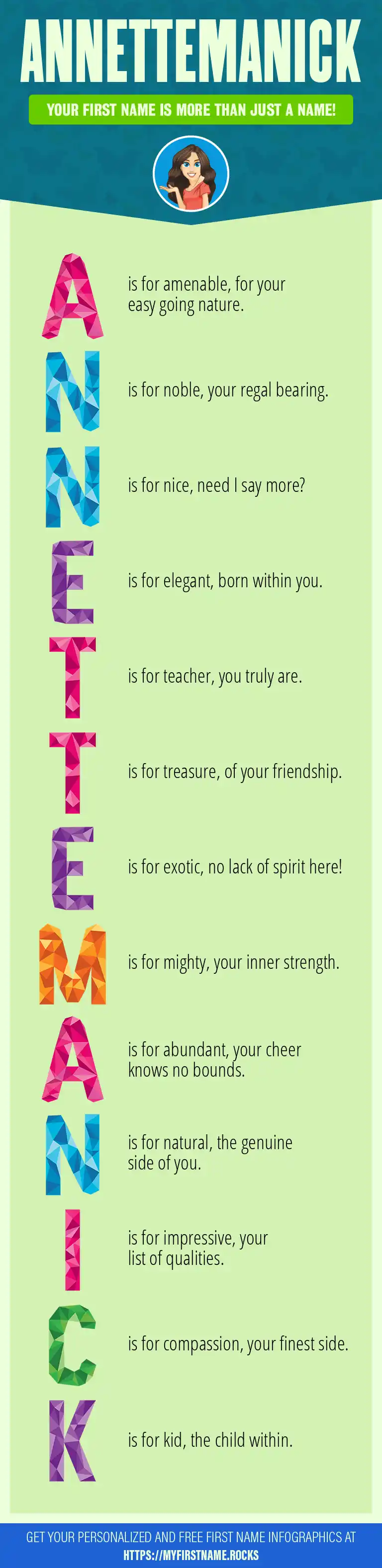 ANNETTEMANICK

YOUR FIRST NAME IS MORE THAN JUST A NAME!

A is for amenable, for your easy going nature.

N is for noble, your regal bearing.

N is for nice, need I say more?

E is for elegant, born within you.

T is for teacher, you truly are.

T is for treasure, of your friendship.

E is for exotic, no lack of spirit here!

M is for mighty, your inner strength.

A is for abundant, your cheer knows no bounds.

N is for natural, the genuine side of you.

I is for impressive, your list of qualities.

C is for compassion, your finest side.

K is for kid, the child within.

GET YOUR PERSONALIZED AND FREE FIRST NAME INFOGRAPHICS AT
HTTPS://MYFIRSTNAME.ROCKS