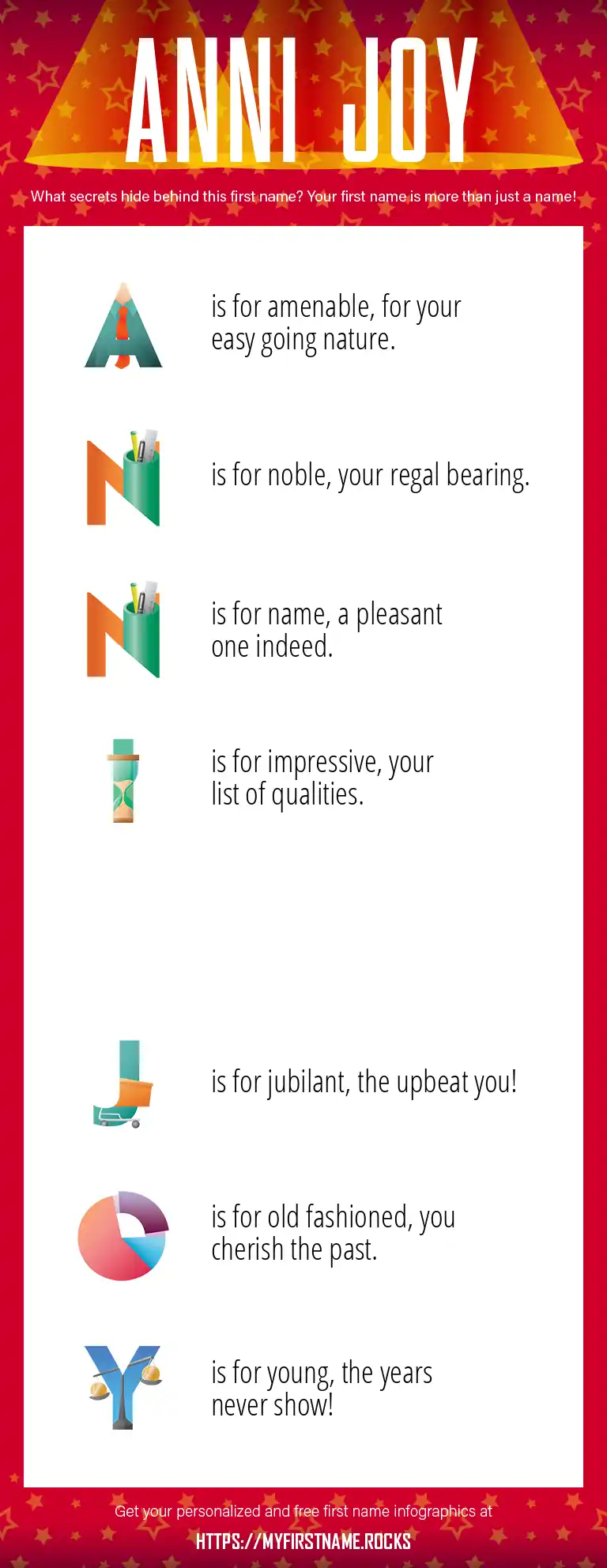 ANNI JOY

What secrets hide behind this first name? Your first name is more than just a name!

A is for amenable, for your easy going nature.

N is for noble, your regal bearing.

N is for name, a pleasant one indeed.

I is for impressive, your list of qualities.

J is for jubilant, the upbeat you!

O is for old fashioned, you cherish the past.

Y is for young, the years never show!

Get your personalized and free first name infographics at

HTTPS://MYFIRSTNAME.ROCKS