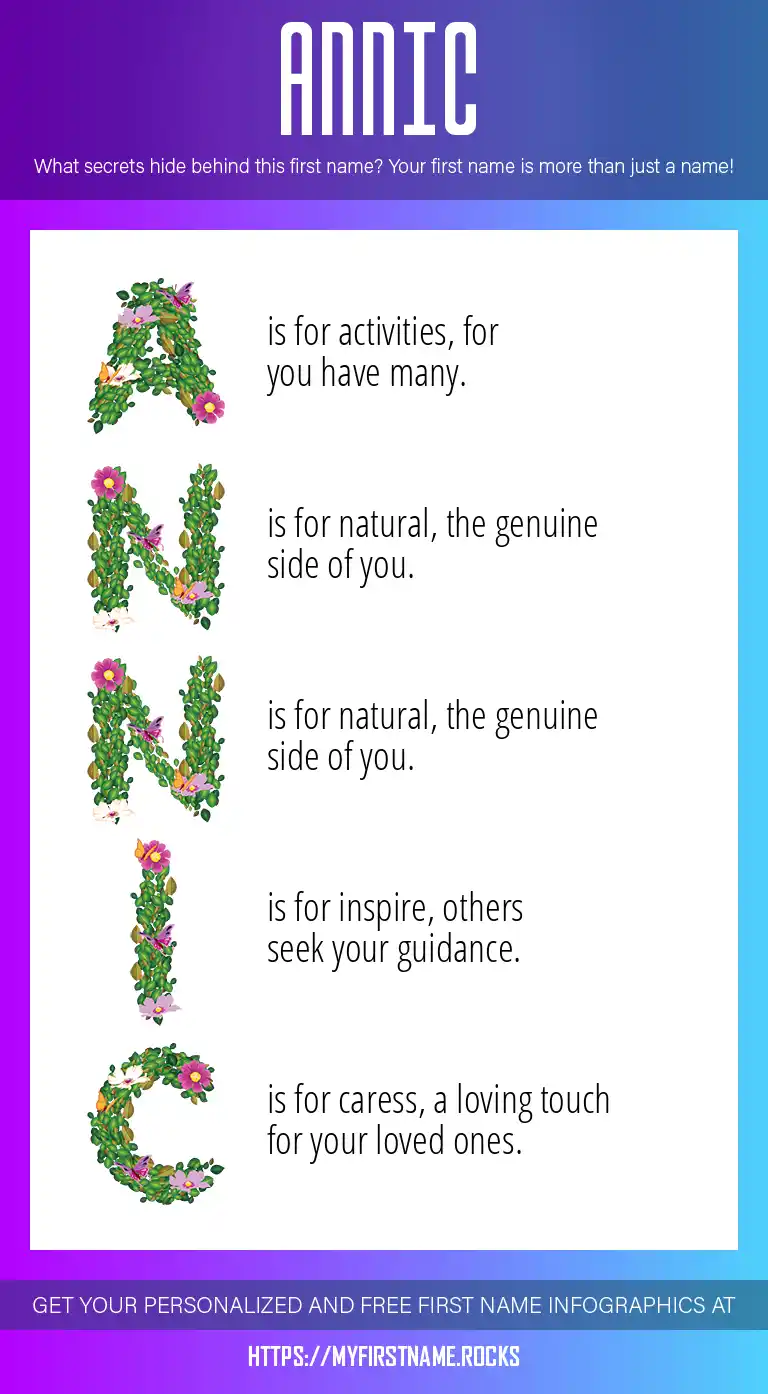 ANNIC

What secrets hide behind this first name? Your first name is more than just a name!

A is for activities, for you have many.

N is for natural, the genuine side of you.

N is for natural, the genuine side of you.

I is for inspire, others seek your guidance.

C is for caress, a loving touch for your loved ones.

GET YOUR PERSONALIZED AND FREE FIRST NAME INFOGRAPHICS AT

HTTPS://MYFIRSTNAME.ROCKS