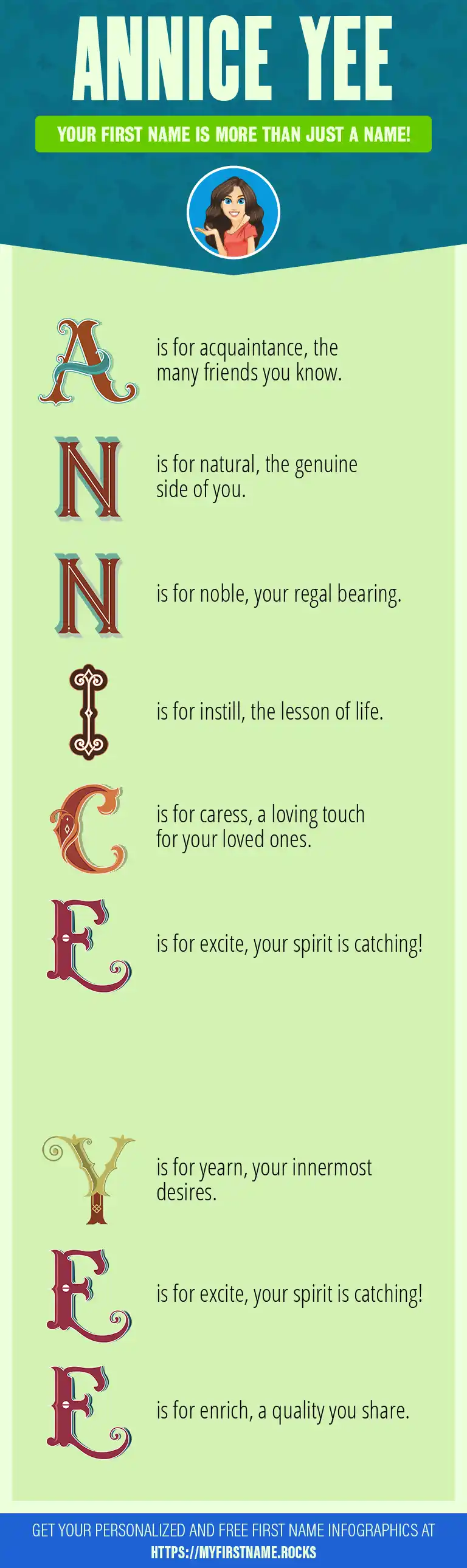 ANNICE YEE

YOUR FIRST NAME IS MORE THAN JUST A NAME!

A is for acquaintance, the many friends you know.

N is for natural, the genuine side of you.

N is for noble, your regal bearing.

I is for instill, the lesson of life.

C is for caress, a loving touch for your loved ones.

E is for excite, your spirit is catching!

Y is for yearn, your innermost desires.

E is for excite, your spirit is catching!

E is for enrich, a quality you share.

GET YOUR PERSONALIZED AND FREE FIRST NAME INFOGRAPHICS AT
HTTPS://MYFIRSTNAME.ROCKS