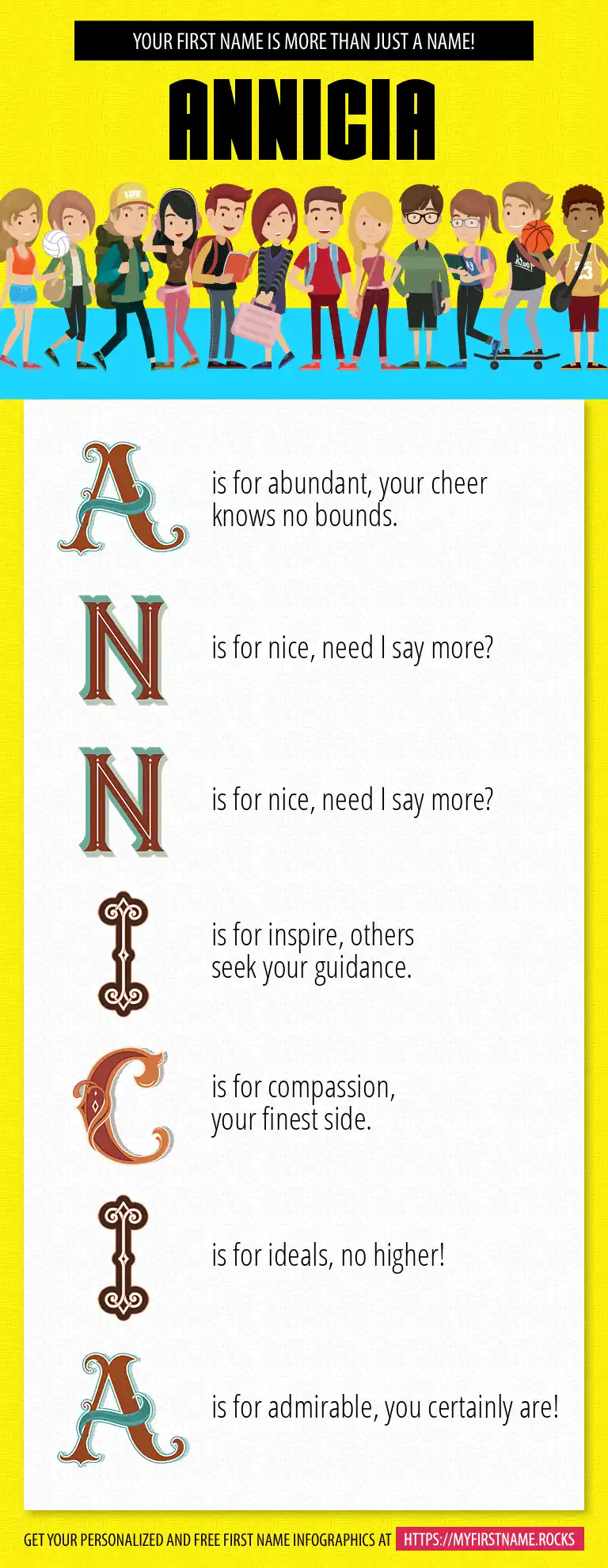 YOUR FIRST NAME IS MORE THAN JUST A NAME!

ANNICIA

A is for abundant, your cheer knows no bounds.

N is for nice, need I say more?

N is for nice, need I say more?

I is for inspire, others seek your guidance.

C is for compassion, your finest side.

I is for ideals, no higher!

A is for admirable, you certainly are!

GET YOUR PERSONALIZED AND FREE FIRST NAME INFOGRAPHICS AT HTTPS://MYFIRSTNAME.ROCKS