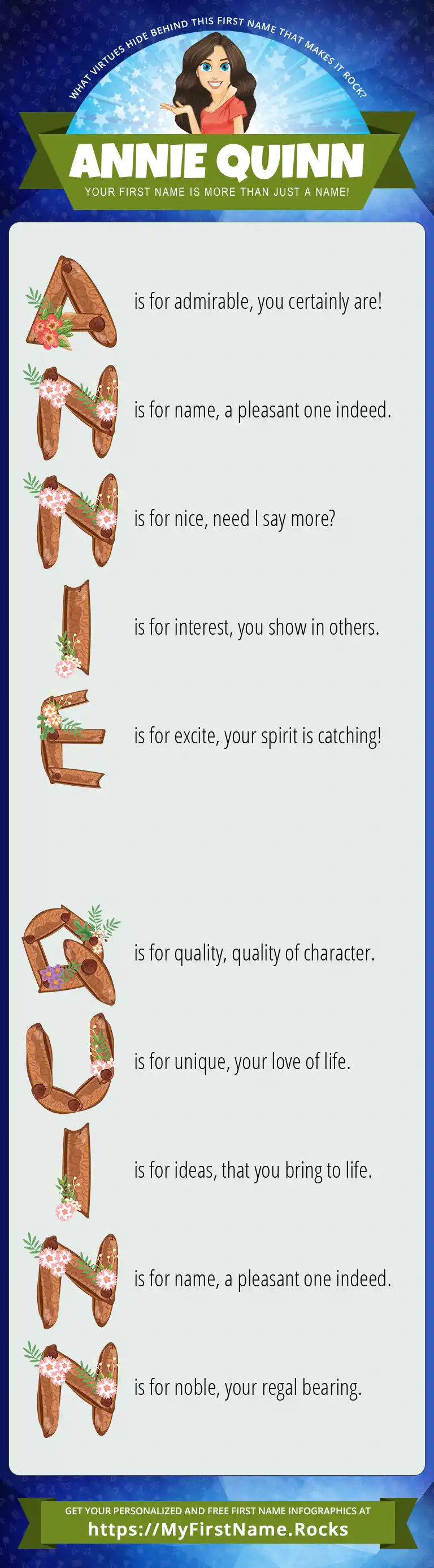 WHAT VIRTUES HIDE BEHIND THIS FIRST NAME THAT MAKES IT ROCK?

ANNIE QUINN

YOUR FIRST NAME IS MORE THAN JUST A NAME!

A is for admirable, you certainly are!

N is for name, a pleasant one indeed.

N is for nice, need I say more?

I is for interest, you show in others.

E is for excite, your spirit is catching!

Q is for quality, quality of character.

U is for unique, your love of life.

I is for ideas, that you bring to life.

N is for name, a pleasant one indeed.

N is for noble, your regal bearing.

GET YOUR PERSONALIZED AND FREE FIRST NAME INFOGRAPHICS AT

https://MyFirstName.Rocks