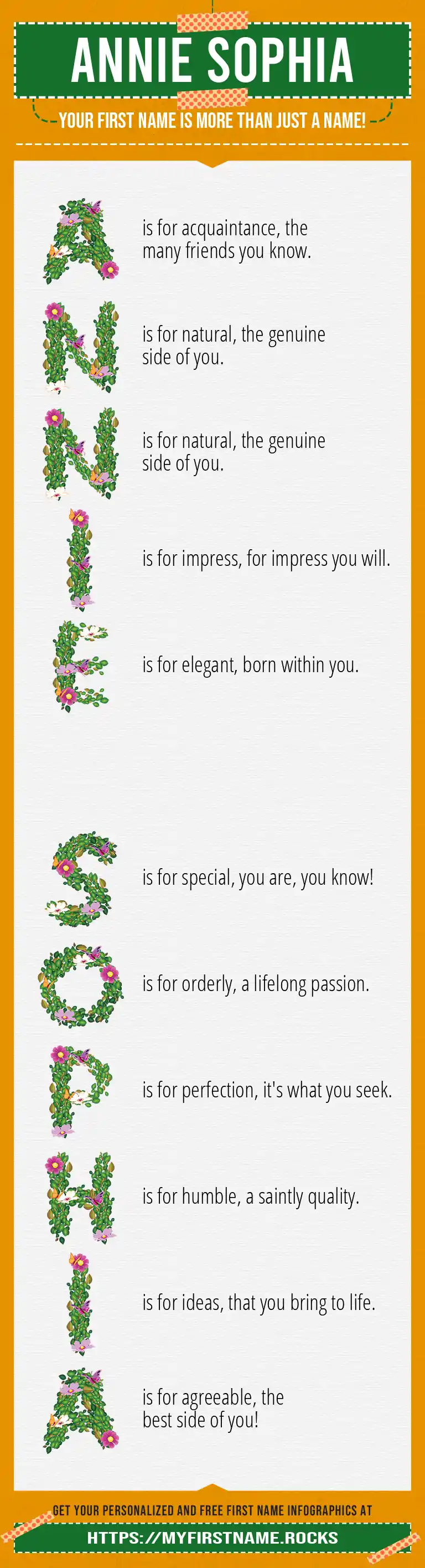 ANNIE SOPHIA

YOUR FIRST NAME IS MORE THAN JUST A NAME!

A is for acquaintance, the many friends you know.

N is for natural, the genuine side of you.

N is for natural, the genuine side of you.

I is for impress, for impress you will.

E is for elegant, born within you.

S is for special, you are, you know!

O is for orderly, a lifelong passion.

P is for perfection, it's what you seek.

H is for humble, a saintly quality.

I is for ideas, that you bring to life.

A is for agreeable, the best side of you!

GET YOUR PERSONALIZED AND FREE FIRST NAME INFOGRAPHICS AT

HTTPS://MYFIRSTNAME.ROCKS