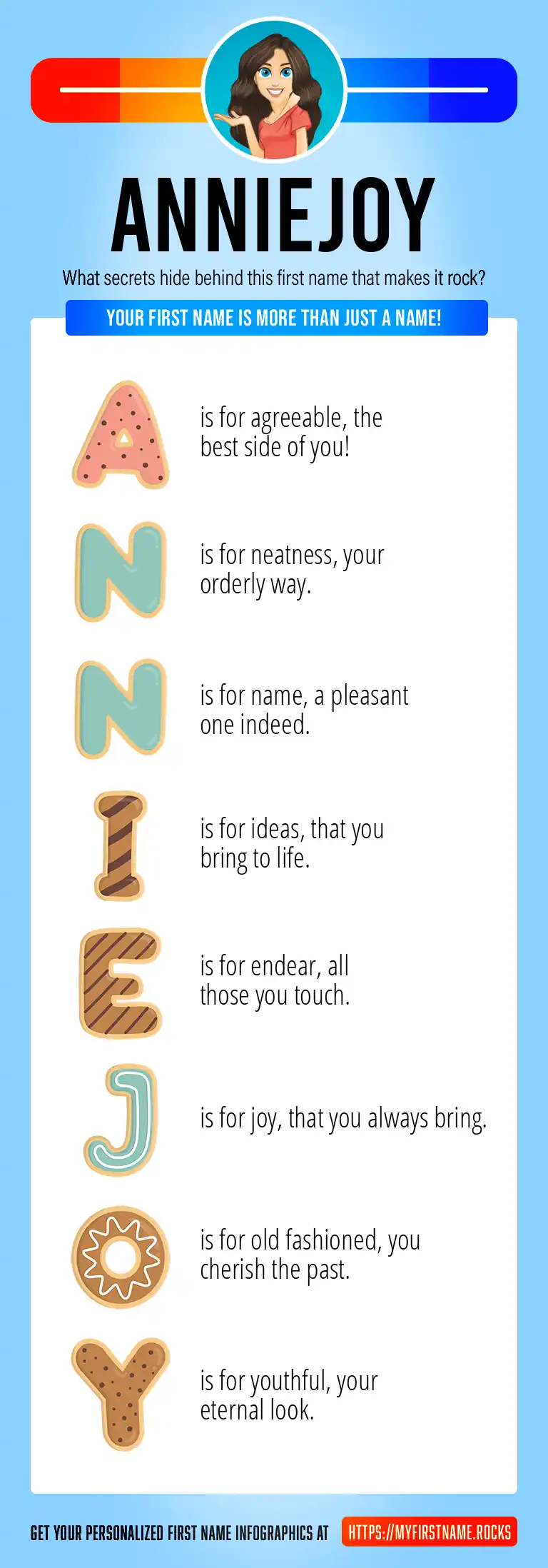 ANNIEJOY

What secrets hide behind this first name that makes it rock?

YOUR FIRST NAME IS MORE THAN JUST A NAME!

A is for agreeable, the best side of you!

N is for neatness, your orderly way.

N is for name, a pleasant one indeed.

I is for ideas, that you bring to life.

E is for endear, all those you touch.

J is for joy, that you always bring.

O is for old fashioned, you cherish the past.

Y is for youthful, your eternal look.

GET YOUR PERSONALIZED FIRST NAME INFOGRAPHICS AT HTTPS://MYFIRSTNAME.ROCKS