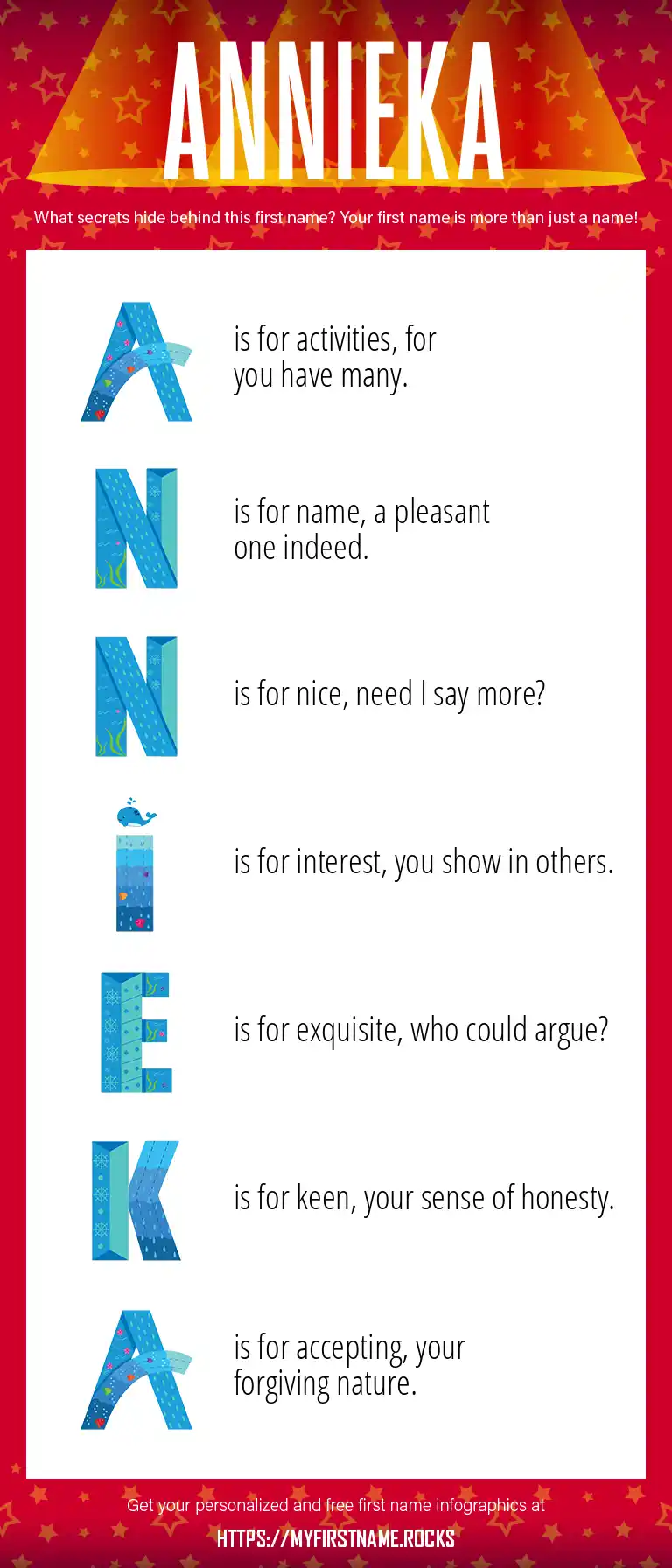 ANNIEKA

What secrets hide behind this first name? Your first name is more than just a name!

A is for activities, for you have many.

N is for name, a pleasant one indeed.

N is for nice, need I say more?

I is for interest, you show in others.

E is for exquisite, who could argue?

K is for keen, your sense of honesty.

A is for accepting, your forgiving nature.

Get your personalized and free first name infographics at

HTTPS://MYFIRSTNAME.ROCKS