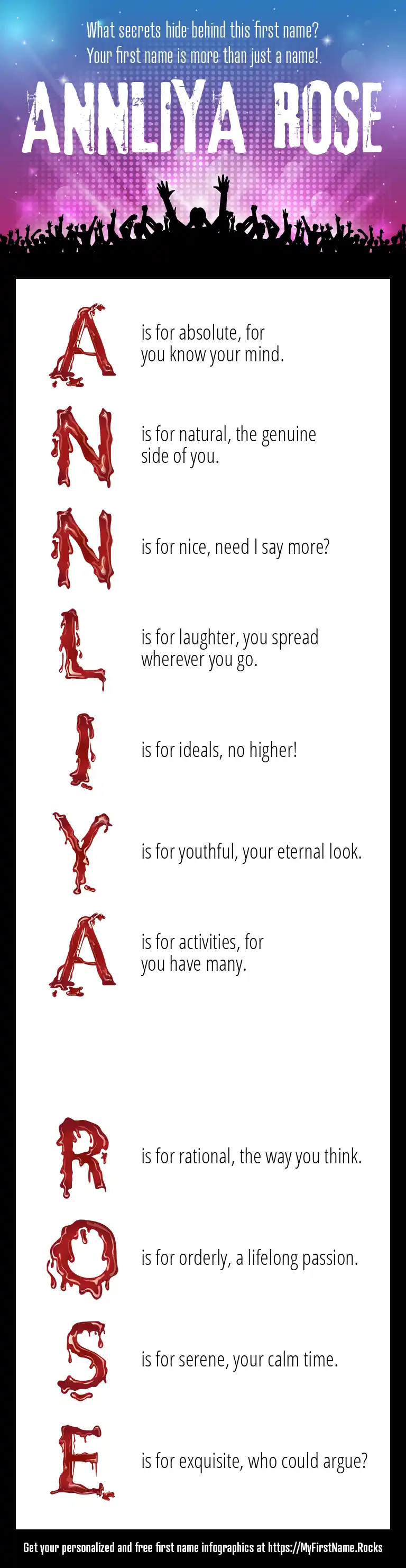 What secrets hide behind this first name?
Your first name is more than just a name!

ANNLIYA ROSE

A is for absolute, for you know your mind.

N is for natural, the genuine side of you.

N is for nice, need I say more?

L is for laughter, you spread wherever you go.

I is for ideals, no higher!

Y is for youthful, your eternal look.

A is for activities, for you have many.

R is for rational, the way you think.

O is for orderly, a lifelong passion.

S is for serene, your calm time.

E is for exquisite, who could argue?

Get your personalized and free first name infographics at https://MyFirstName.Rocks