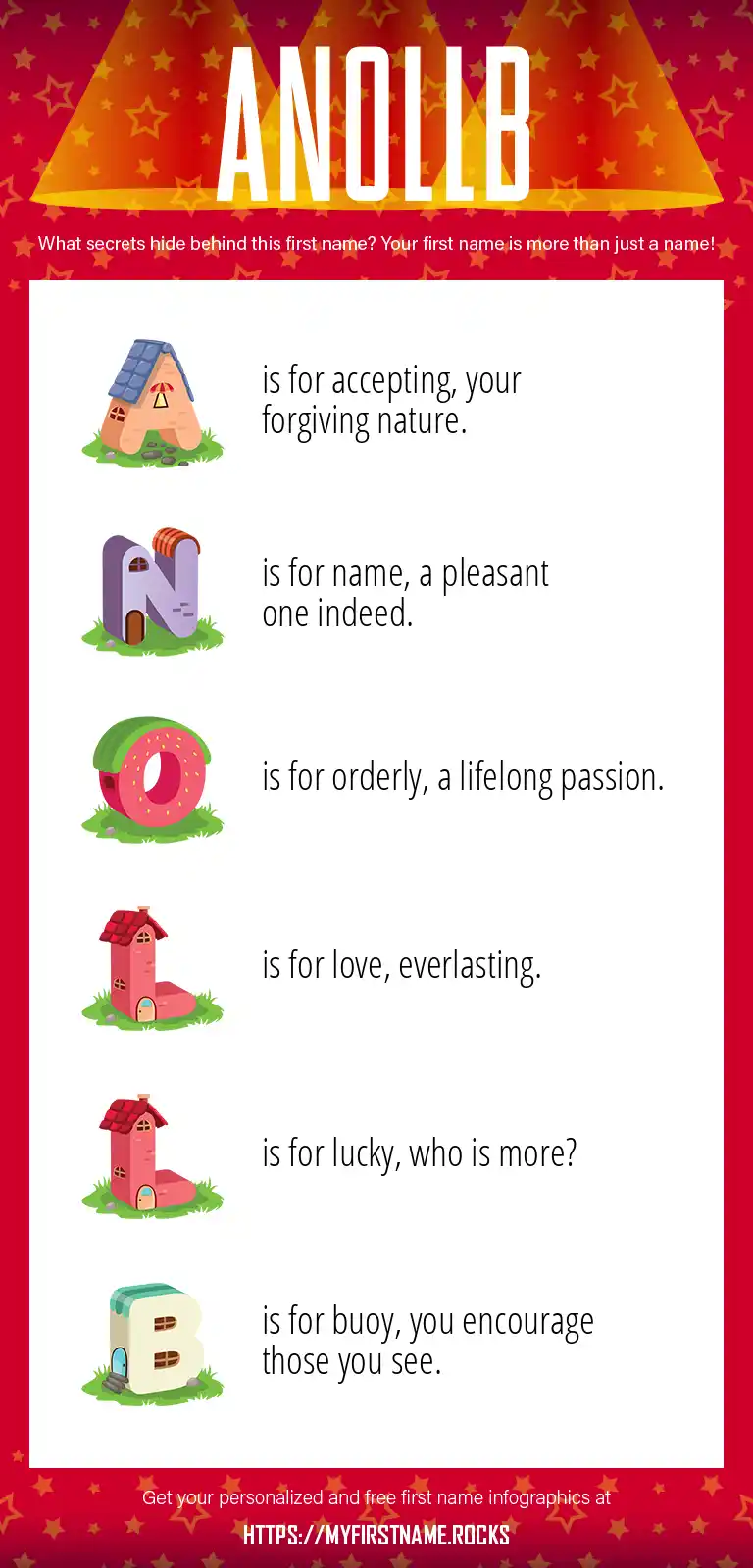 ANOLLB

What secrets hide behind this first name? Your first name is more than just a name!

A is for accepting, your forgiving nature.

N is for name, a pleasant one indeed.

O is for orderly, a lifelong passion.

L is for love, everlasting.

L is for lucky, who is more?

B is for buoy, you encourage those you see.

Get your personalized and free first name infographics at

HTTPS://MYFIRSTNAME.ROCKS