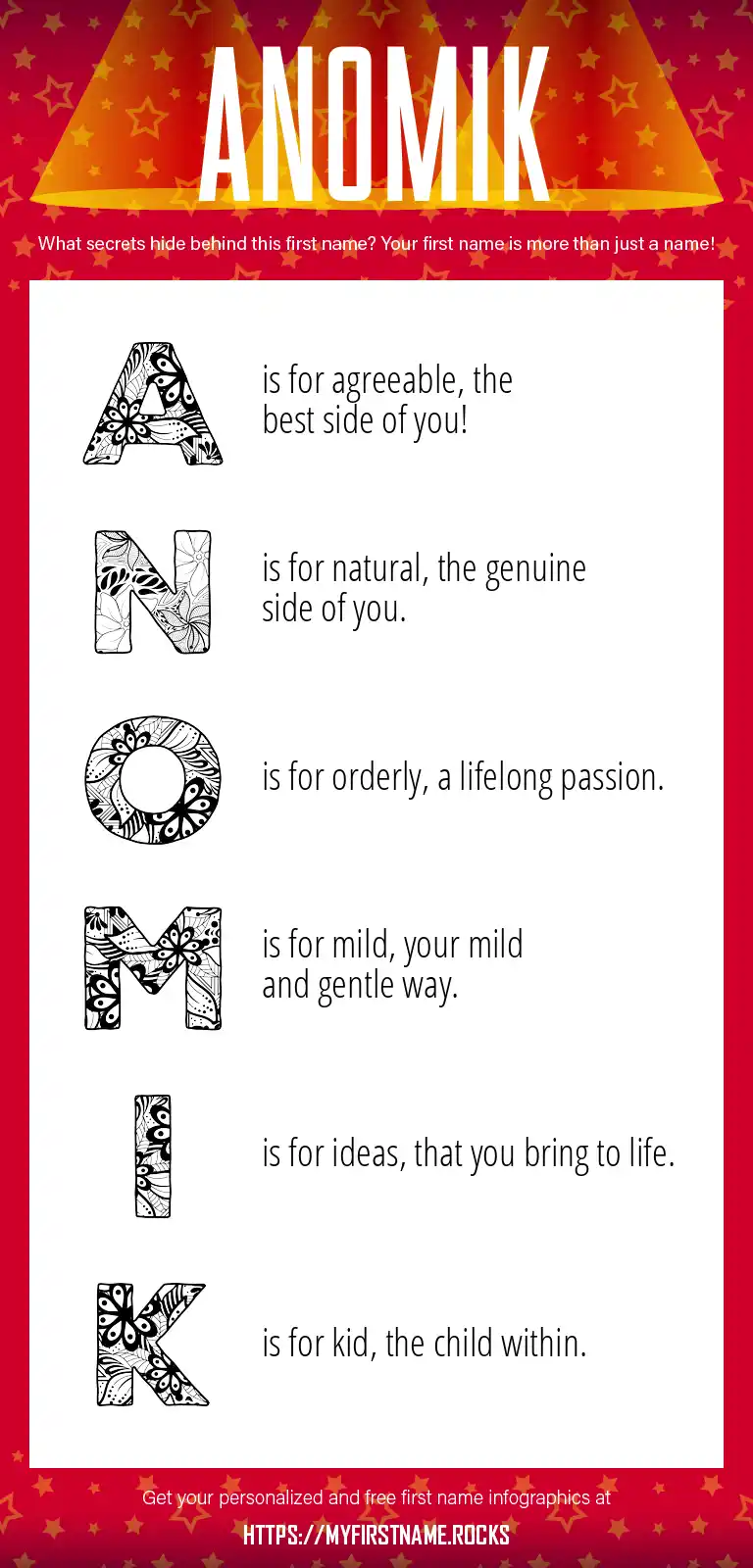 ANOMIK

What secrets hide behind this first name? Your first name is more than just a name!

A is for agreeable, the best side of you!

N is for natural, the genuine side of you.

O is for orderly, a lifelong passion.

M is for mild, your mild and gentle way.

I is for ideas, that you bring to life.

K is for kid, the child within.

Get your personalized and free first name infographics at

HTTPS://MYFIRSTNAME.ROCKS