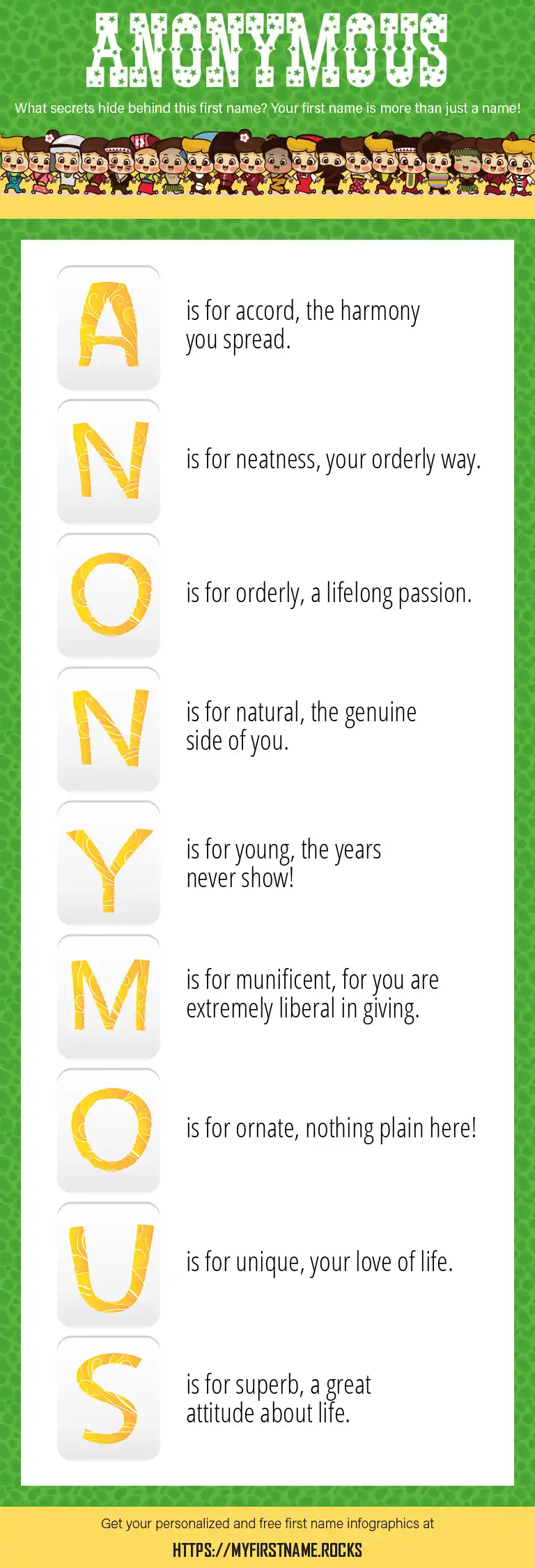 ANONYMOUS

What secrets hide behind this first name? Your first name is more than just a name!

A is for accord, the harmony you spread.

N is for neatness, your orderly way.

O is for orderly, a lifelong passion.

N is for natural, the genuine side of you.

Y is for young, the years never show!

M is for munificent, for you are extremely liberal in giving.

O is for ornate, nothing plain here!

U is for unique, your love of life.

S is for superb, a great attitude about life.

Get your personalized and free first name infographics at

HTTPS://MYFIRSTNAME.ROCKS